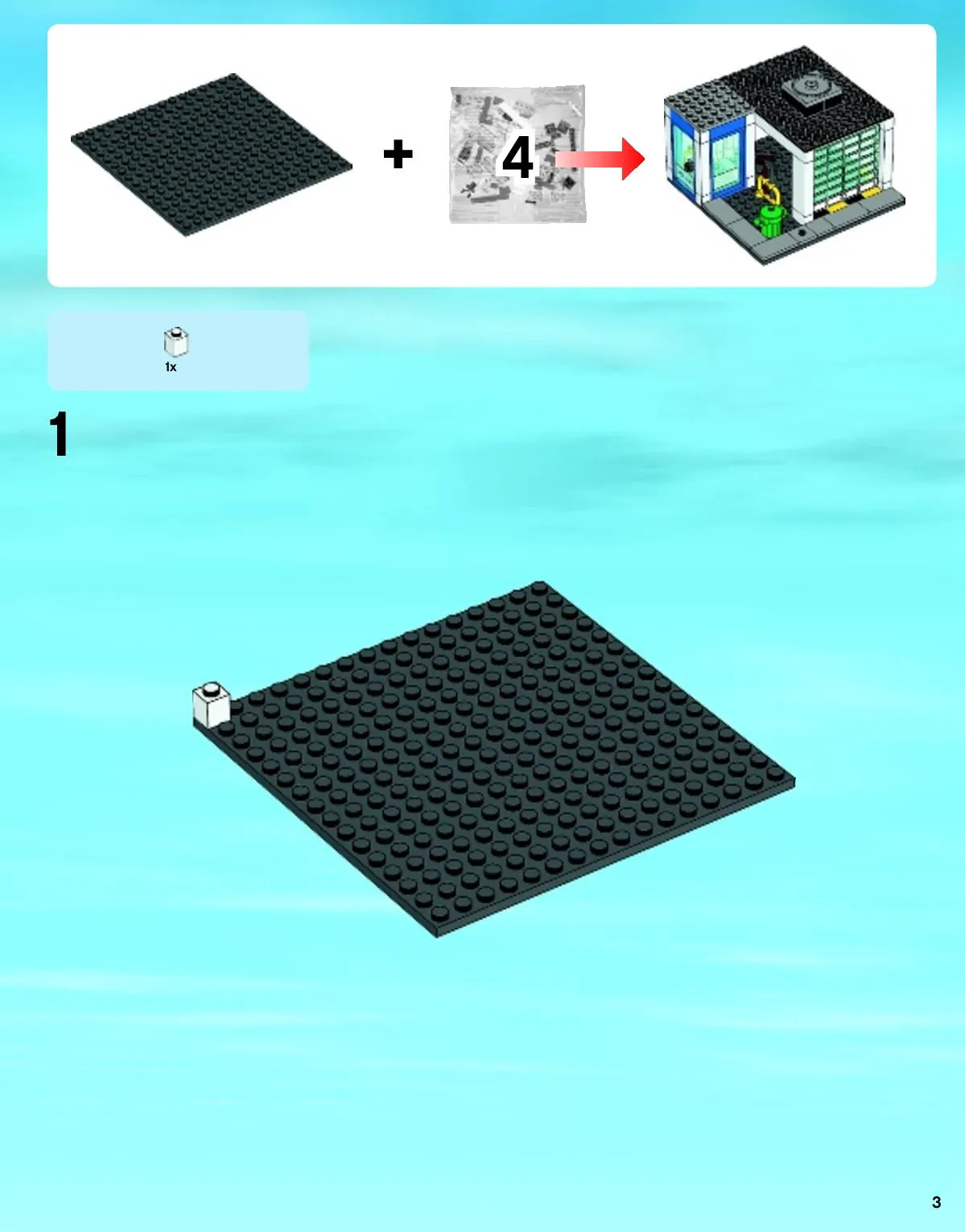 +
4

1x

1

3