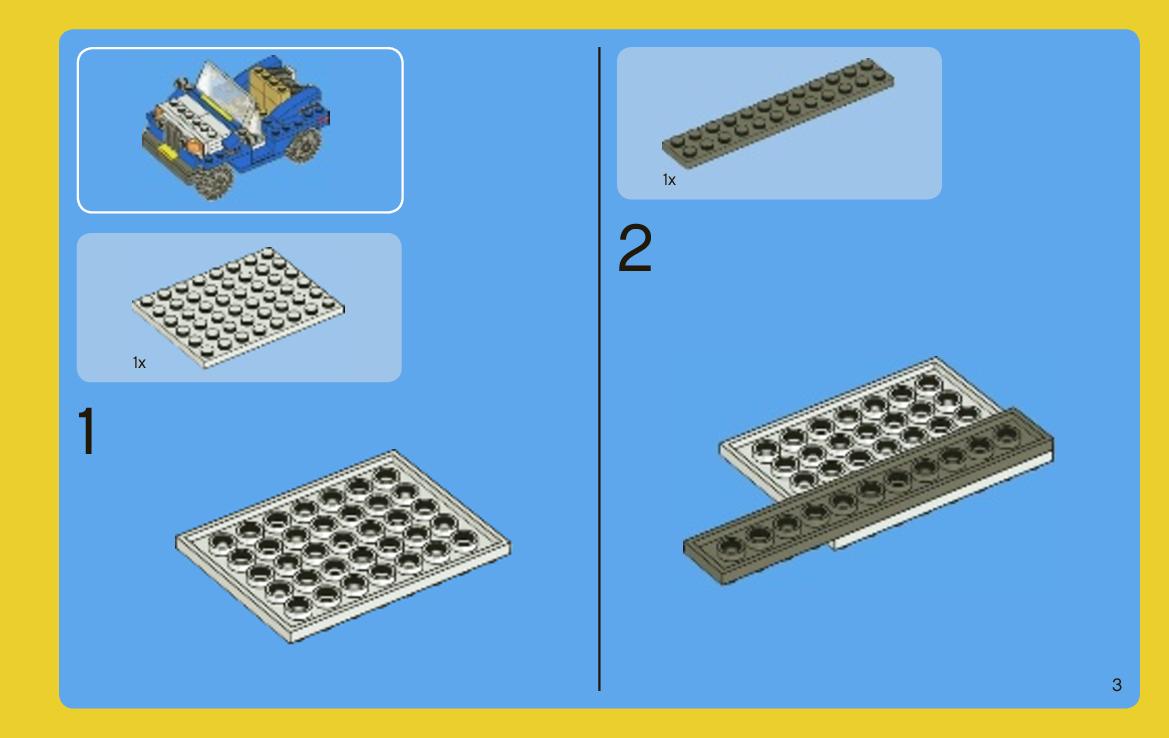 1x

1

1x

2

3