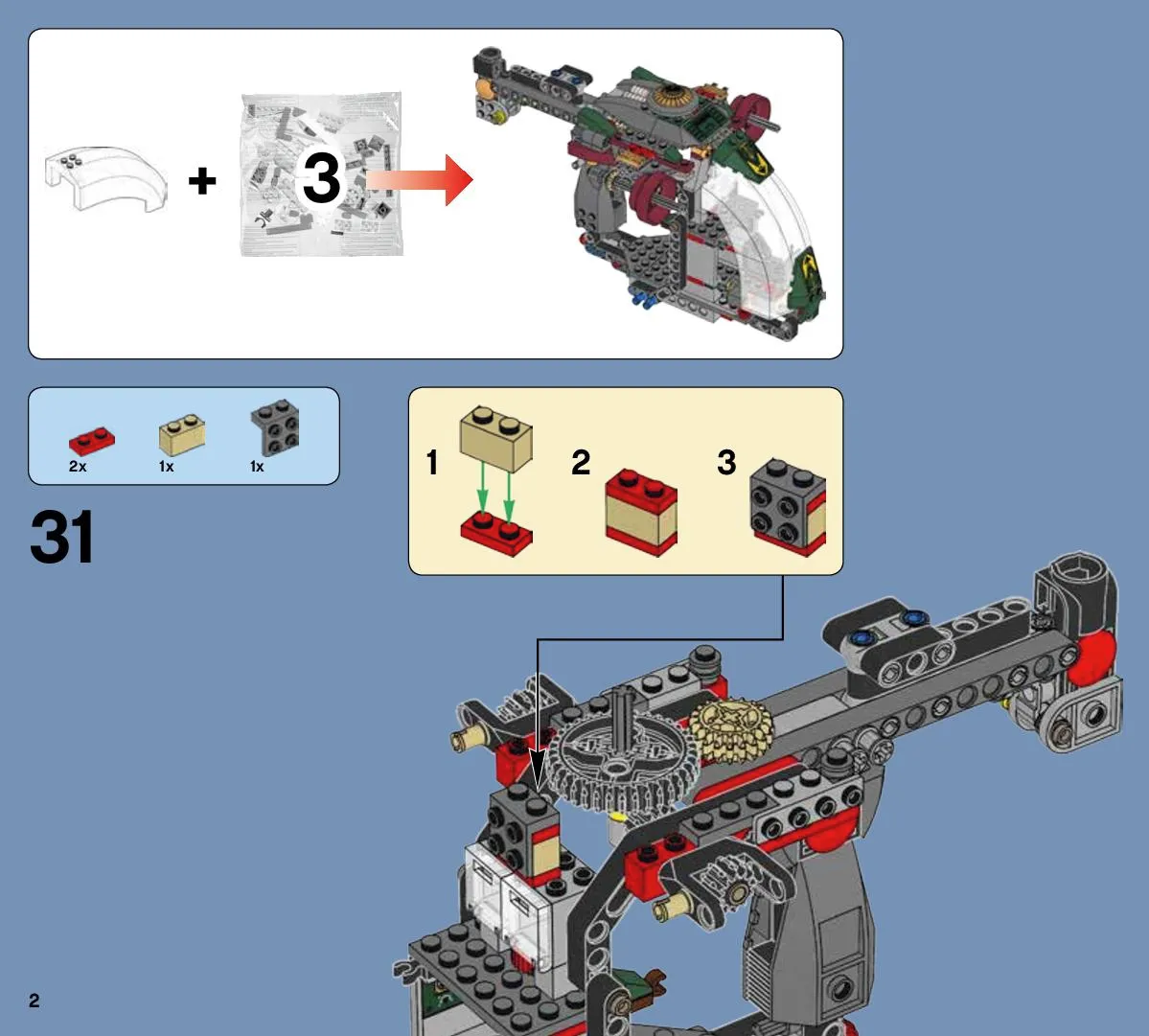 +
3

2x
1x
1x

31

1
2
3

2