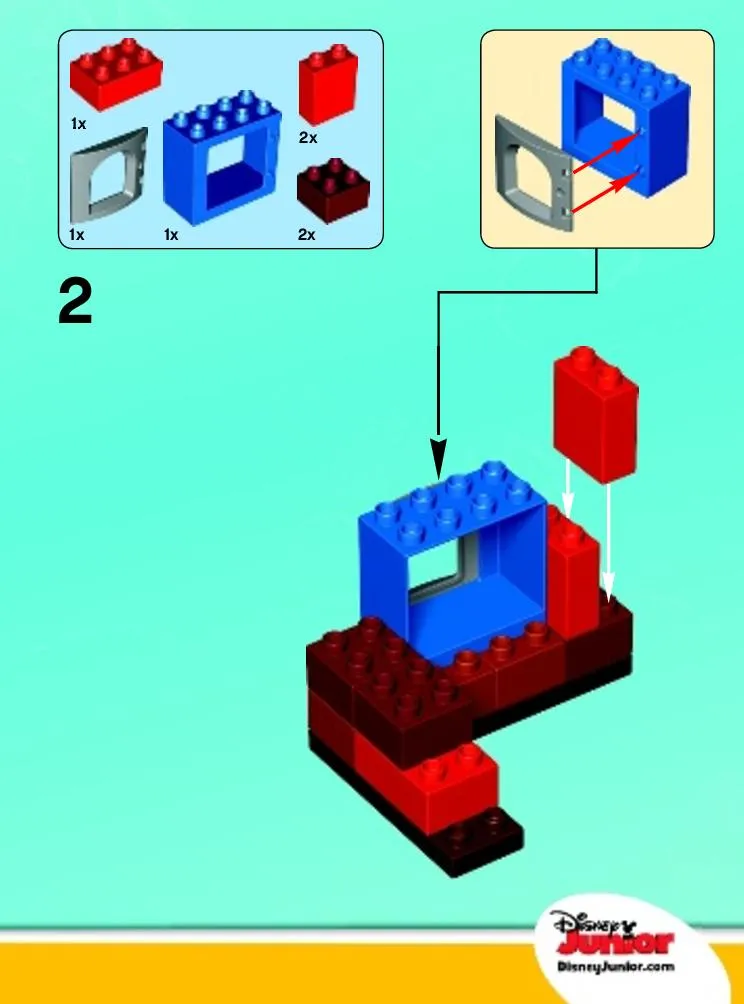 1x
2x
1x
1x
2x

2

Disney Junior
DisneyJunior.com