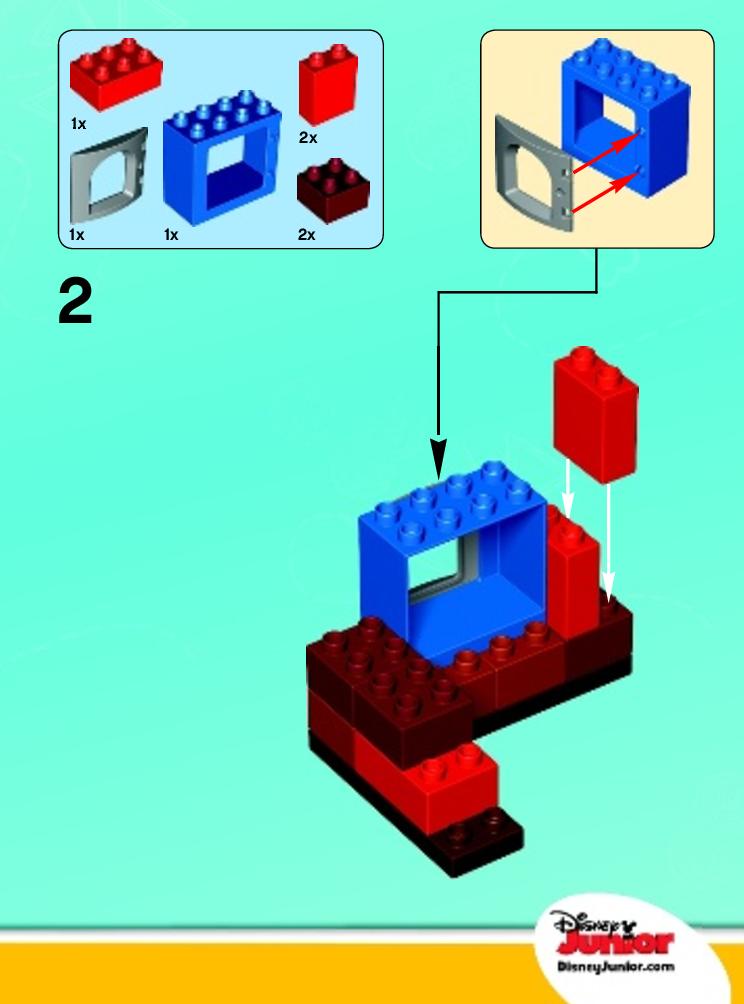 1x

2x

1x

1x

2x

2

Disney Junior
DisneyJunior.com