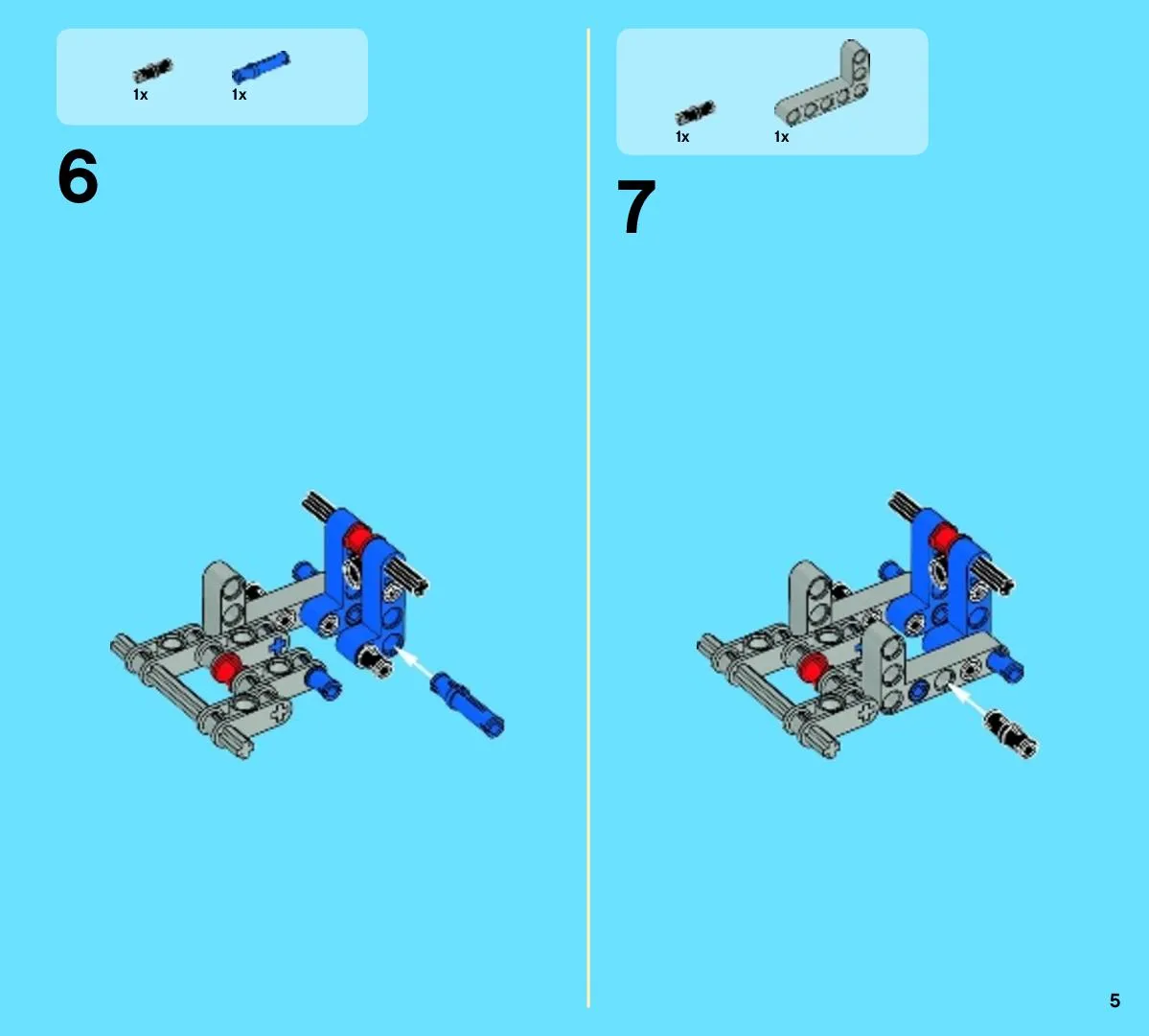 1x 1x

6

1x 1x

7

5