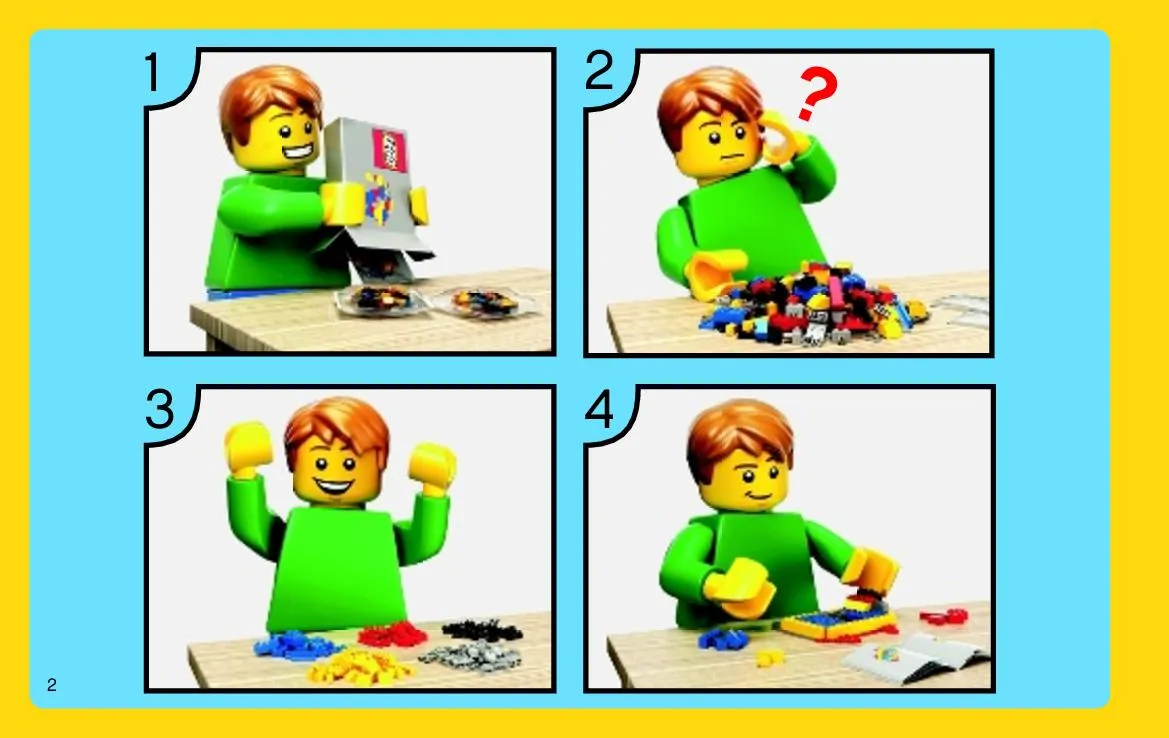 1

2

?

3

4

2