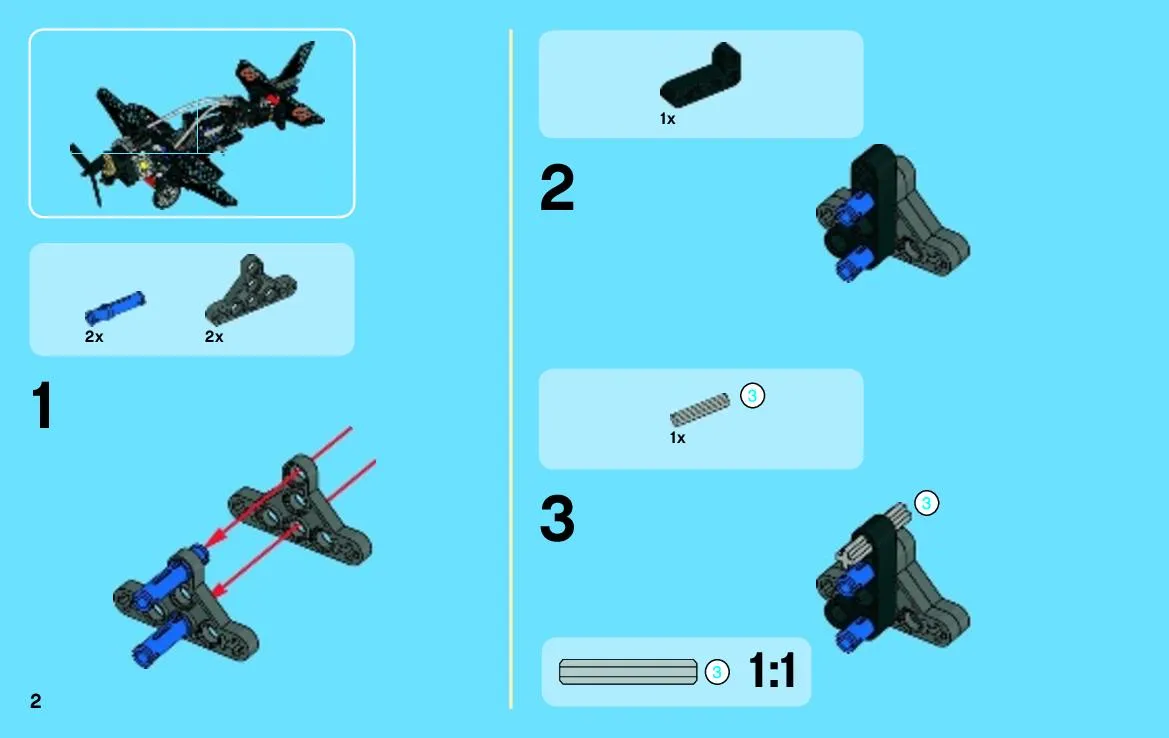 2x 2x

1

2

1x

2

1x

3

3

3

3

1:1