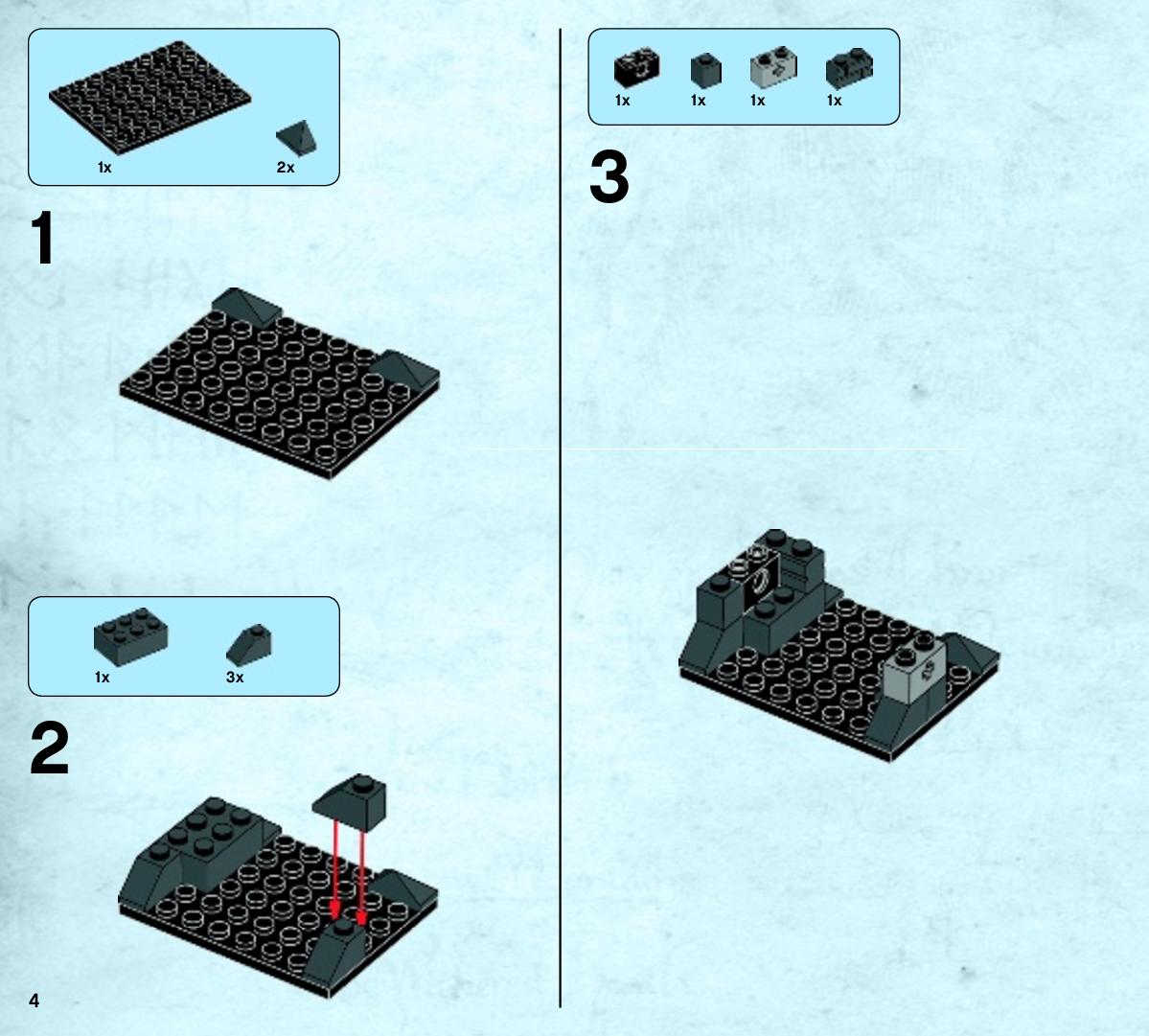 1x 2x

1

1x 3x

2

4

1x 1x 1x 1x

3