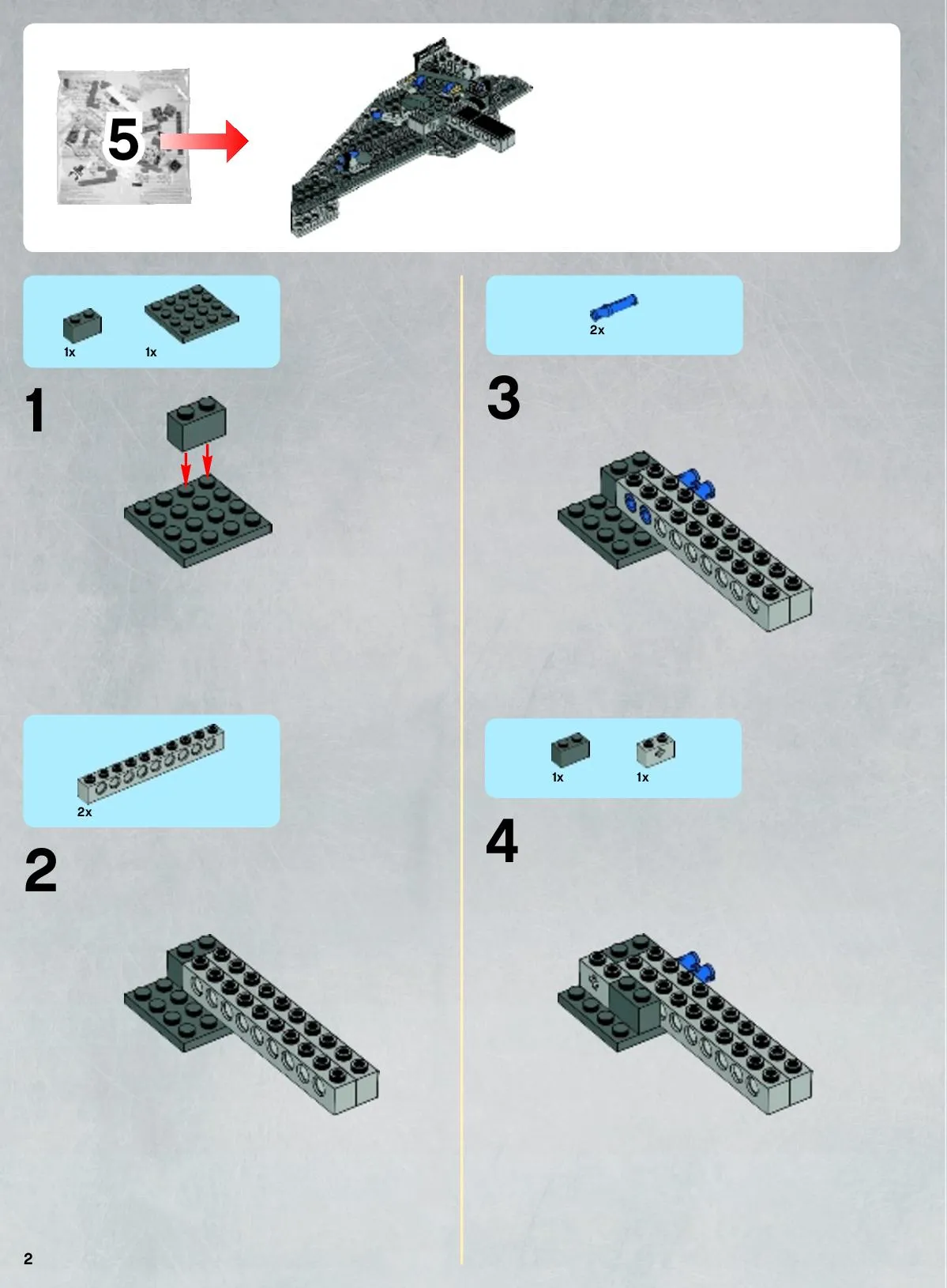 5

1x 1x

1

2x

2

2x

3

1x 1x

4

2