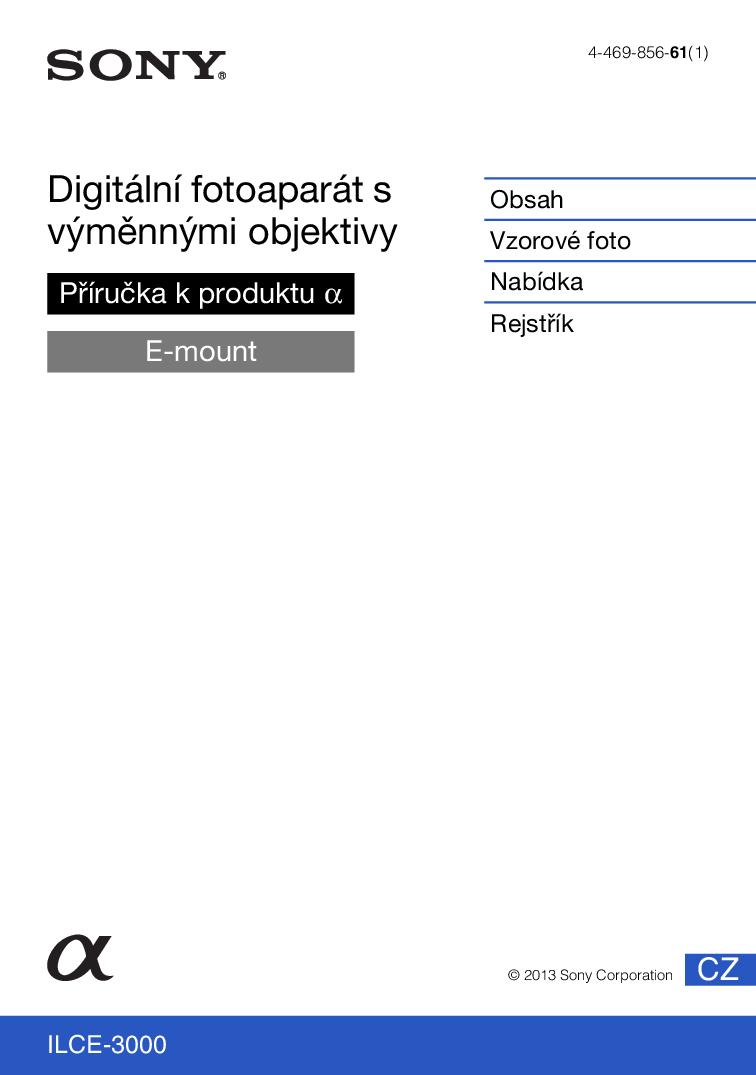 SONY

4-469-856-61(1)

Digitální fotoaparát s výměnnými objektivy

Příručka k produktu α

E-mount

Obsah

Vzorové foto

Nabídka

Rejstřík

α

© 2013 Sony Corporation

CZ

ILCE-3000