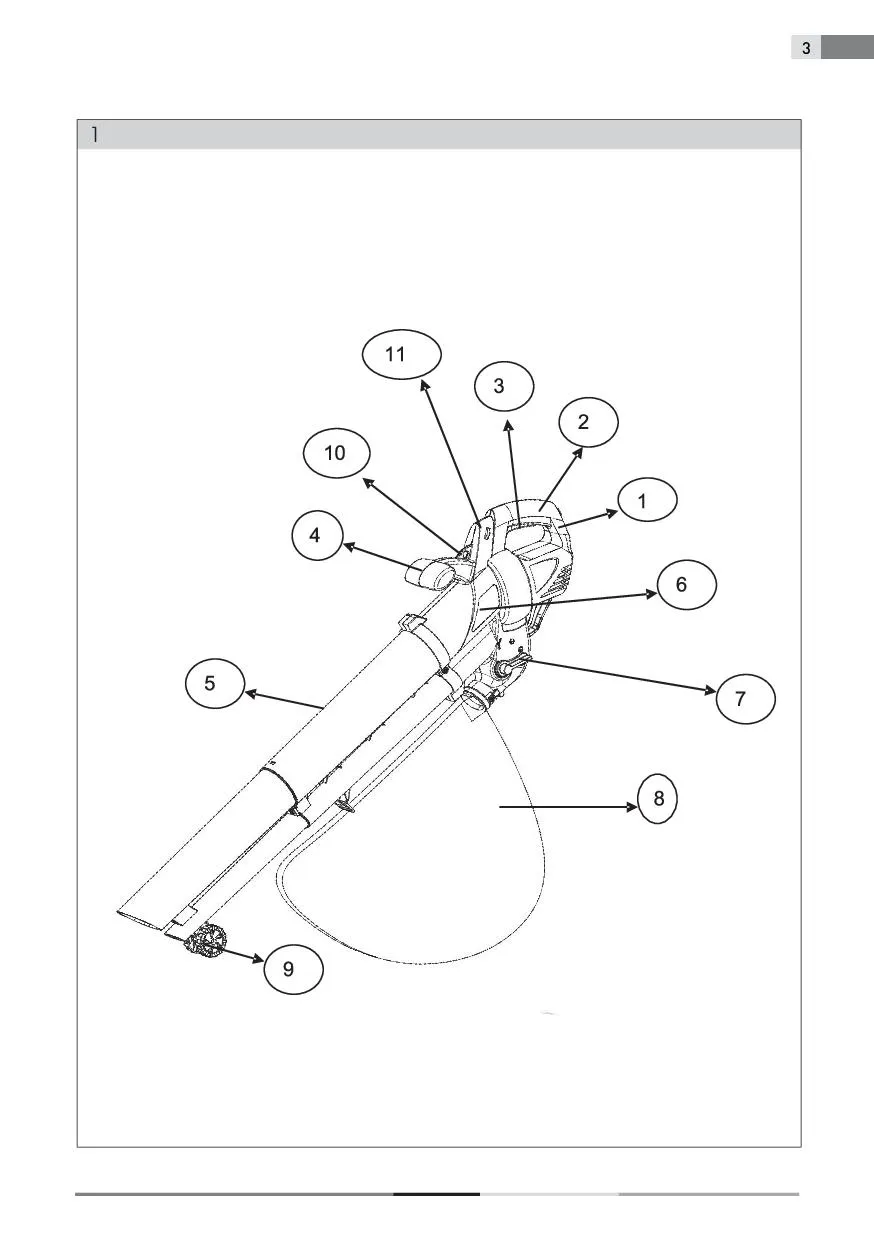 3

1

11
3
2
10
1
4
6
5
7
8
9