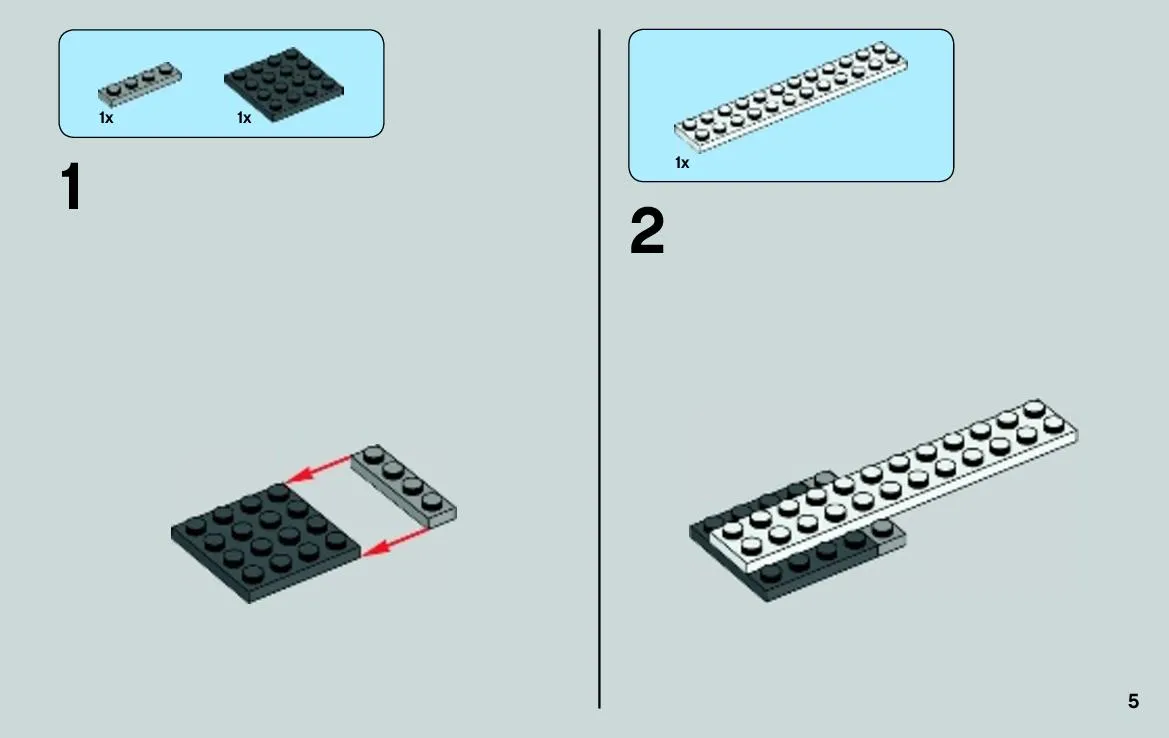 1x 1x

1

1x

2

5