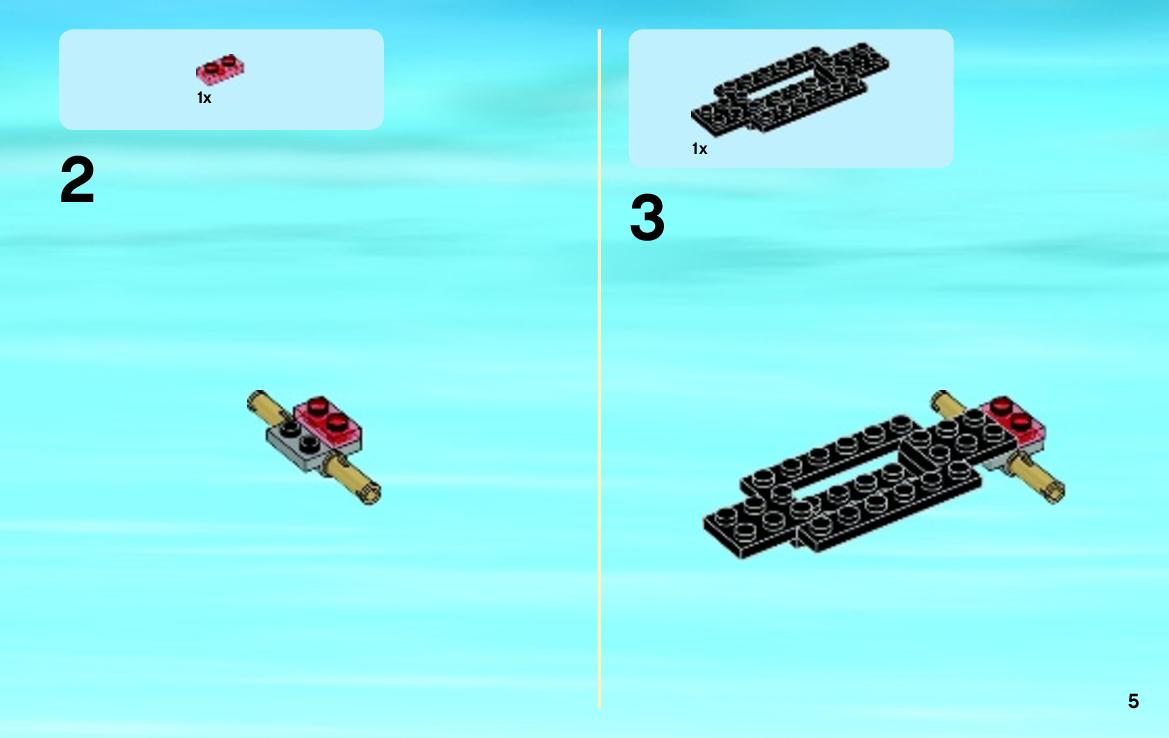 1x

2

1x

3

5