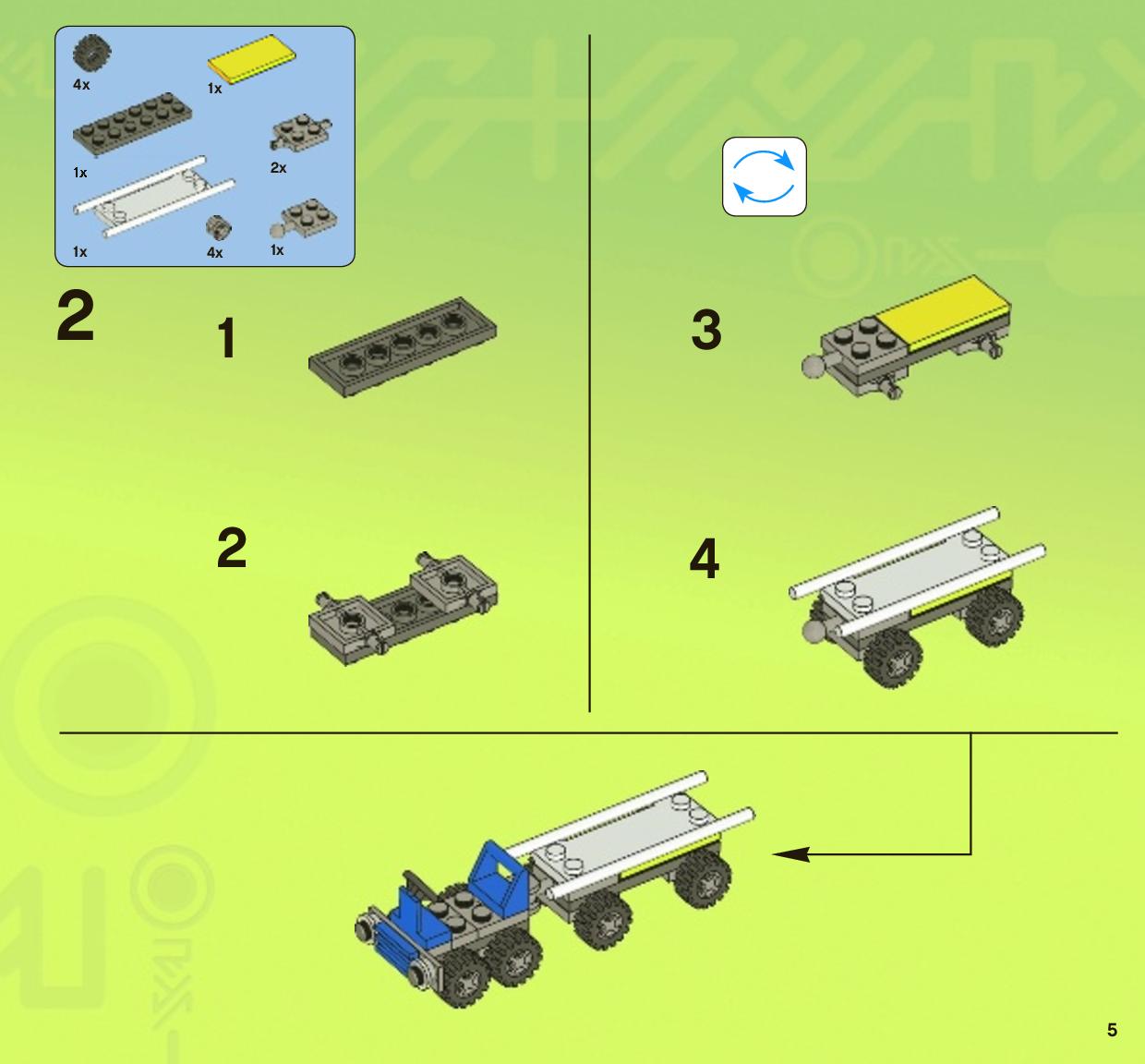 4x
1x
1x
2x
1x
4x
1x

2

1

2

3

4

5