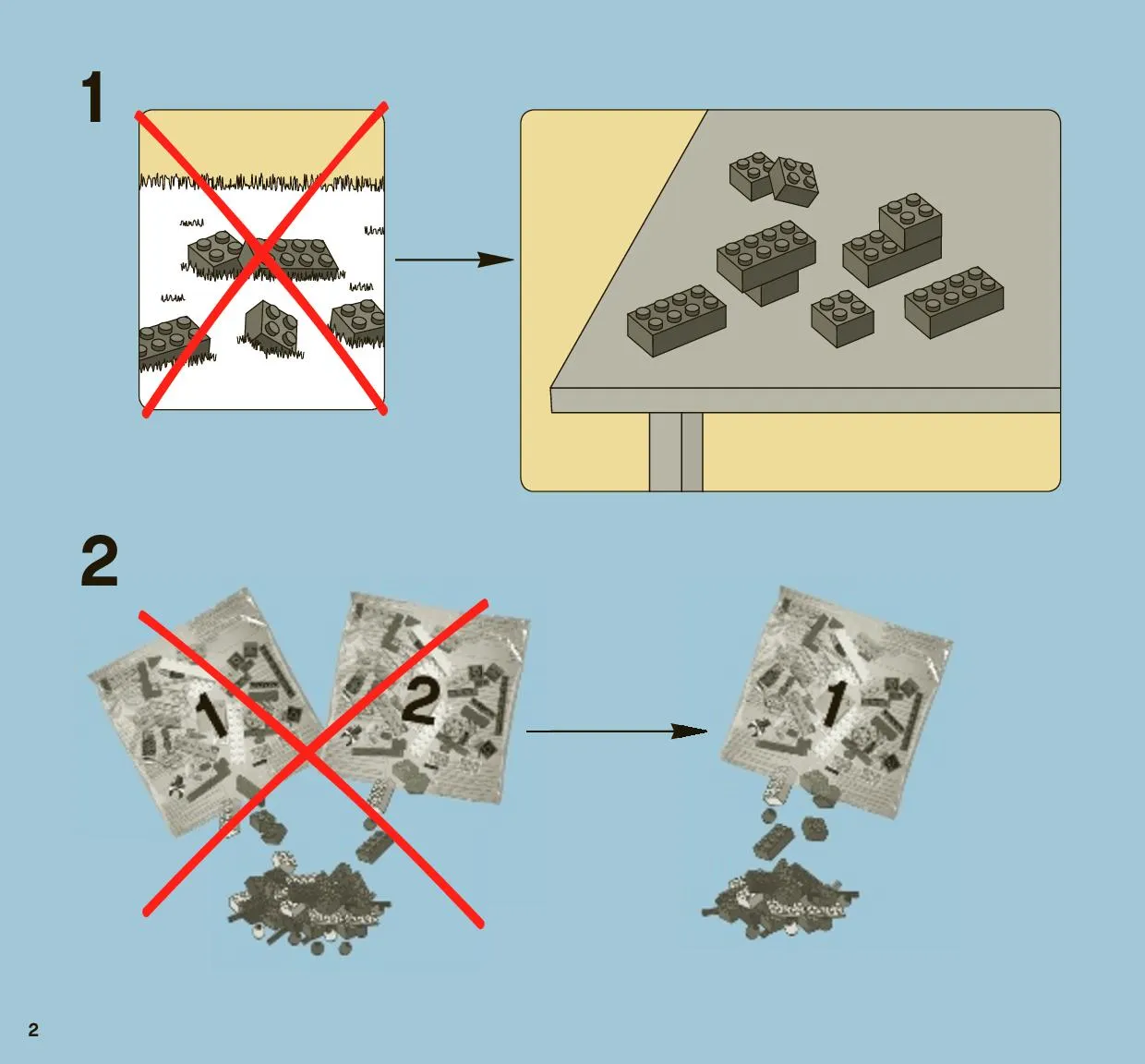 1

2

1

2

1

2