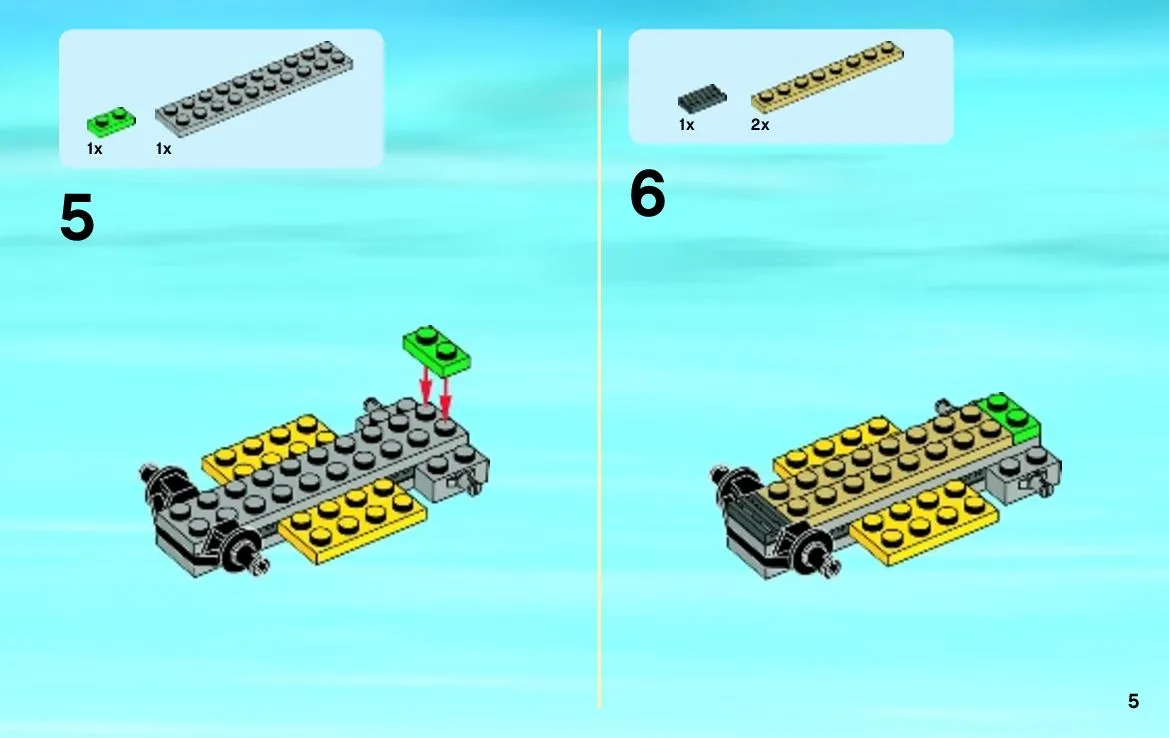 1x 1x

5

1x 2x

6

5