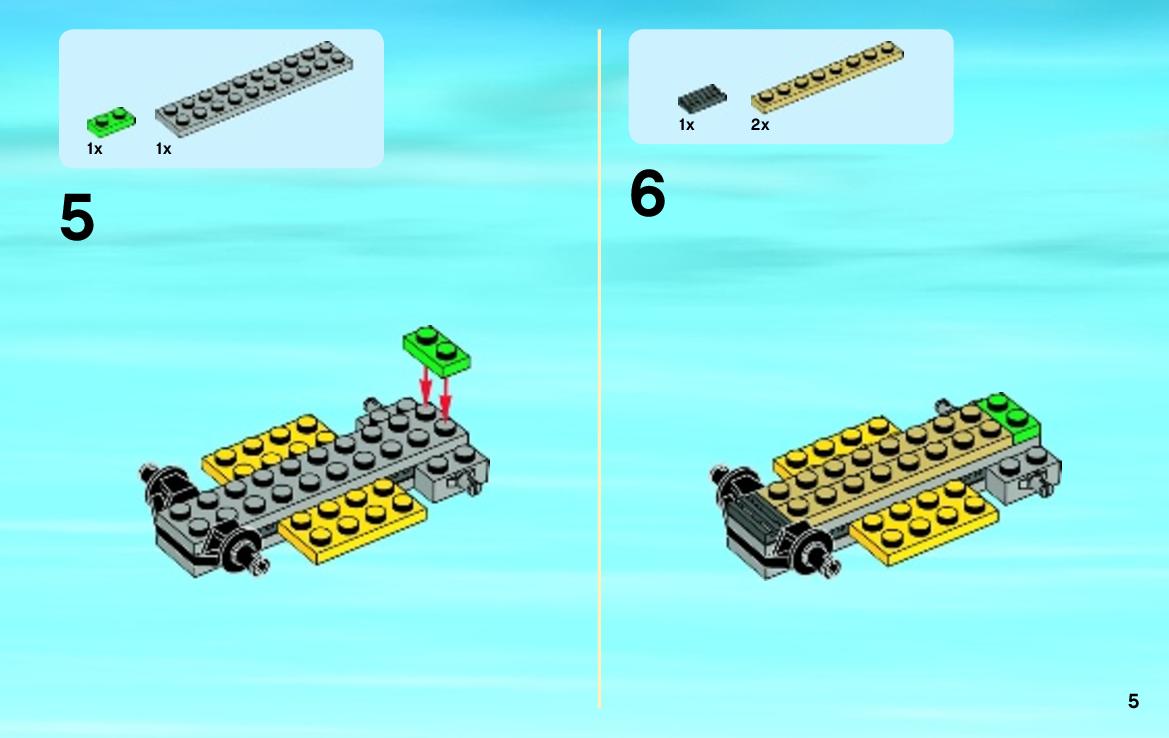 1x 1x

5

1x 2x

6

5