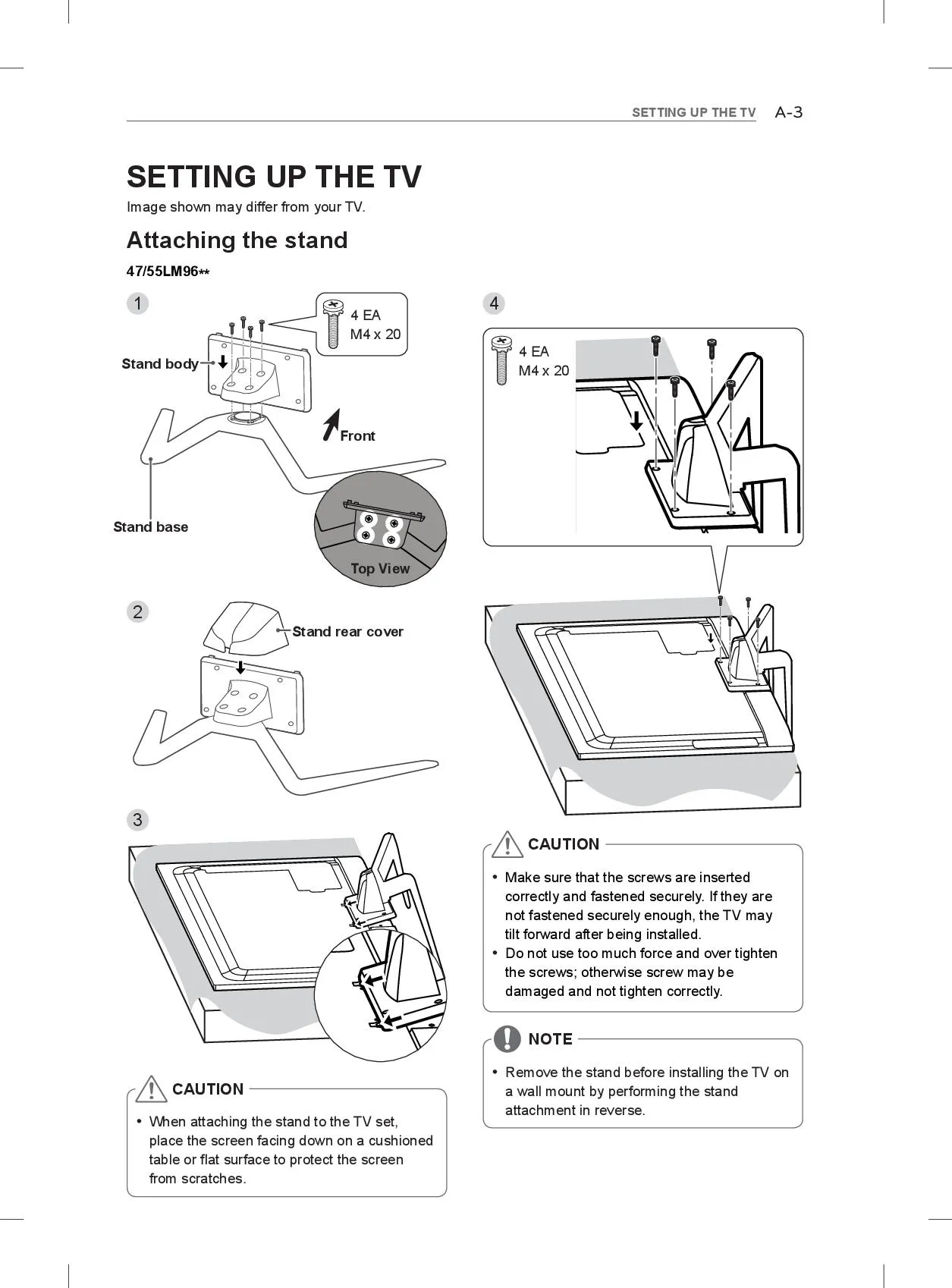 SETTING UP THE TV A-3

SETTING UP THE TV

Image shown may differ from your TV.

Attaching the stand

47/55LM96**

1

4 EA
M4 x 20

Stand body

Front

Stand base

Top View

2

Stand rear cover

3

CAUTION

• When attaching the stand to the TV set, place the screen facing down on a cushioned table or flat surface to protect the screen from scratches.

4

4 EA
M4 x 20

CAUTION

• Make sure that the screws are inserted correctly and fastened securely. If they are not fastened securely enough, the TV may tilt forward after being installed.
• Do not use too much force and over tighten the screws; otherwise screw may be damaged and not tighten correctly.

NOTE

• Remove the stand before installing the TV on a wall mount by performing the stand attachment in reverse.