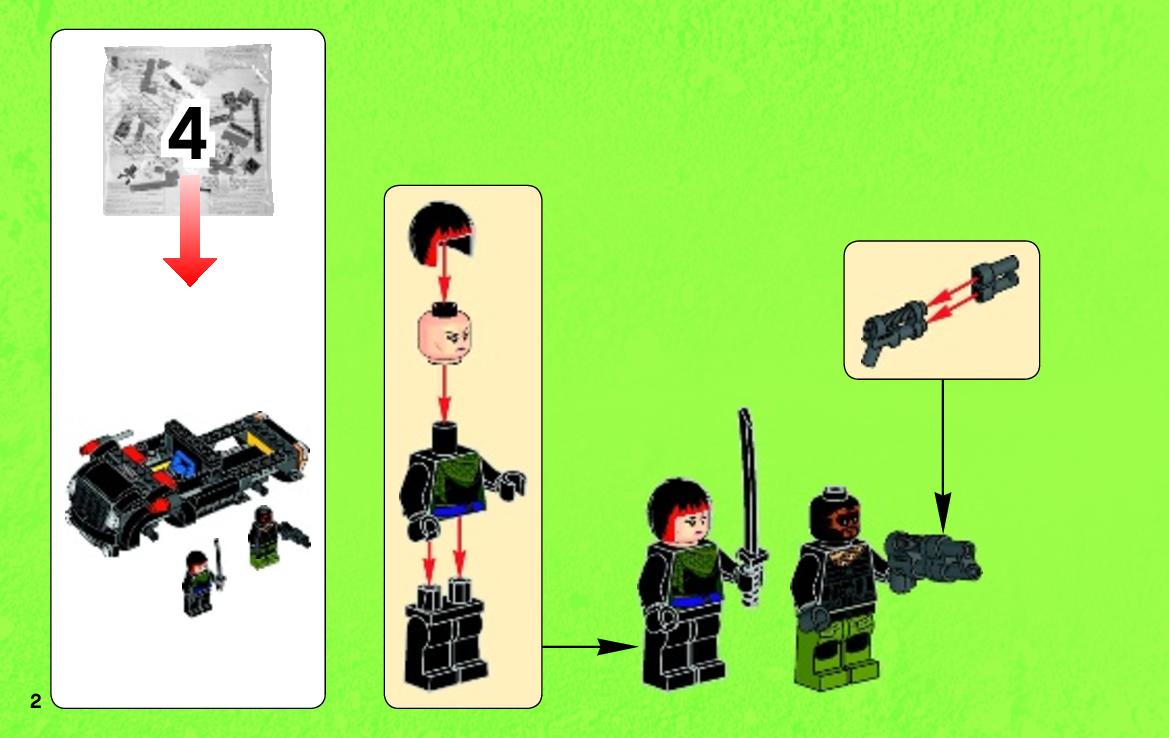 4

2