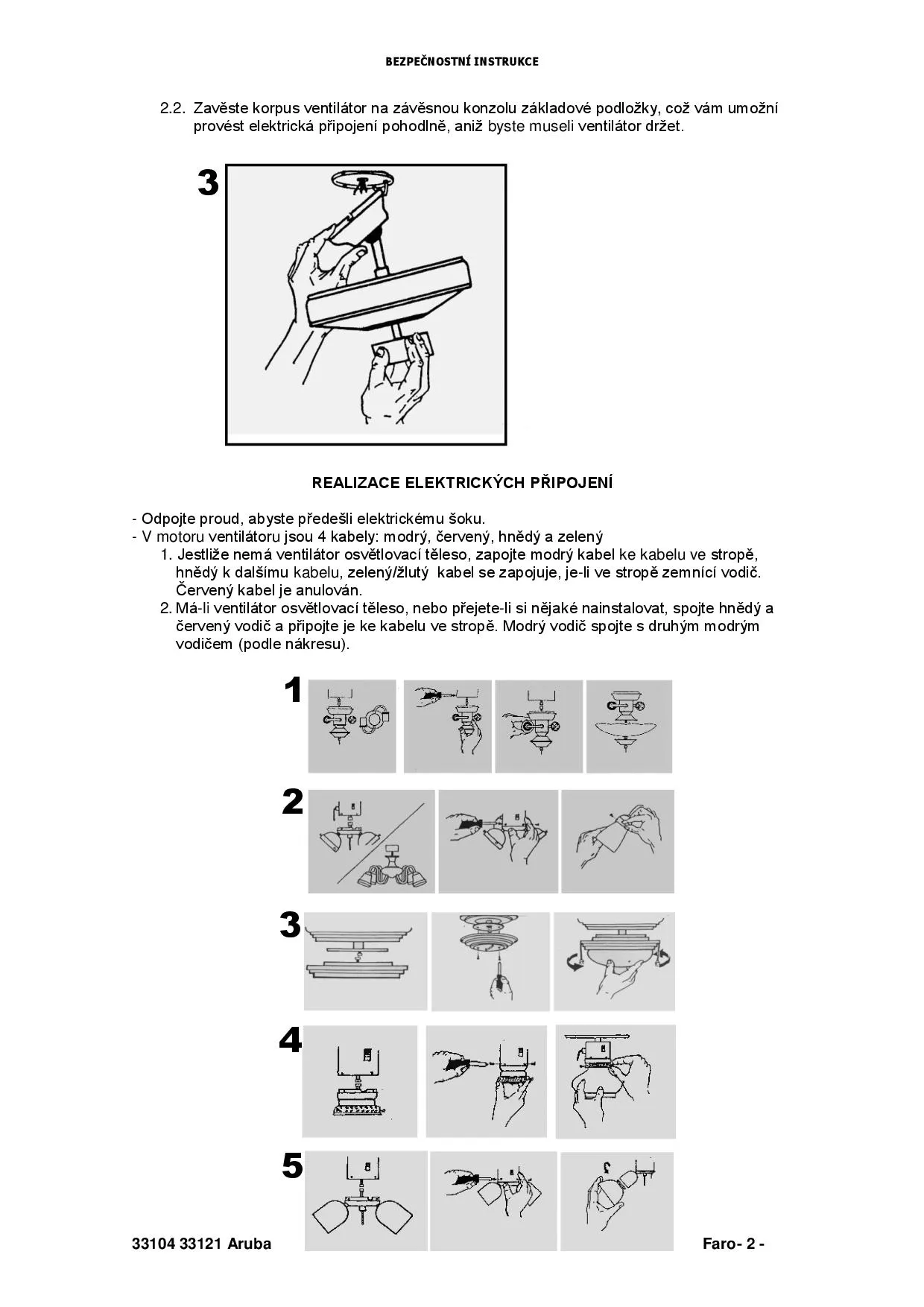 BEZPEČNOSTNÍ INSTRUKCE

2.2. Zavěste korpus ventilátor na závěsnou konzolu základové podložky, což vám umožní provést elektrická připojení pohodlně, aniž byste museli ventilátor držet.

3

REALIZACE ELEKTRICKÝCH PŘIPOJENÍ

- Odpojte proud, abyste předešli elektrickému šoku.
- V motoru ventilátoru jsou 4 kabely: modrý, červený, hnědý a zelený
1. Jestliže nemá ventilátor osvětlovací těleso, zapojte modrý kabel ke kabelu ve stropě, hnědý k dalšímu kabelu, zelený/žlutý kabel se zapojuje, je-li ve stropě zemnící vodič. Červený kabel je anulován.
2. Má-li ventilátor osvětlovací těleso, nebo přejete-li si nějaké nainstalovat, spojte hnědý a červený vodič a připojte je ke kabelu ve stropě. Modrý vodič spojte s druhým modrým vodičem (podle nákresu).

1

2

3

4

5

33104 33121 Aruba

Faro- 2 -