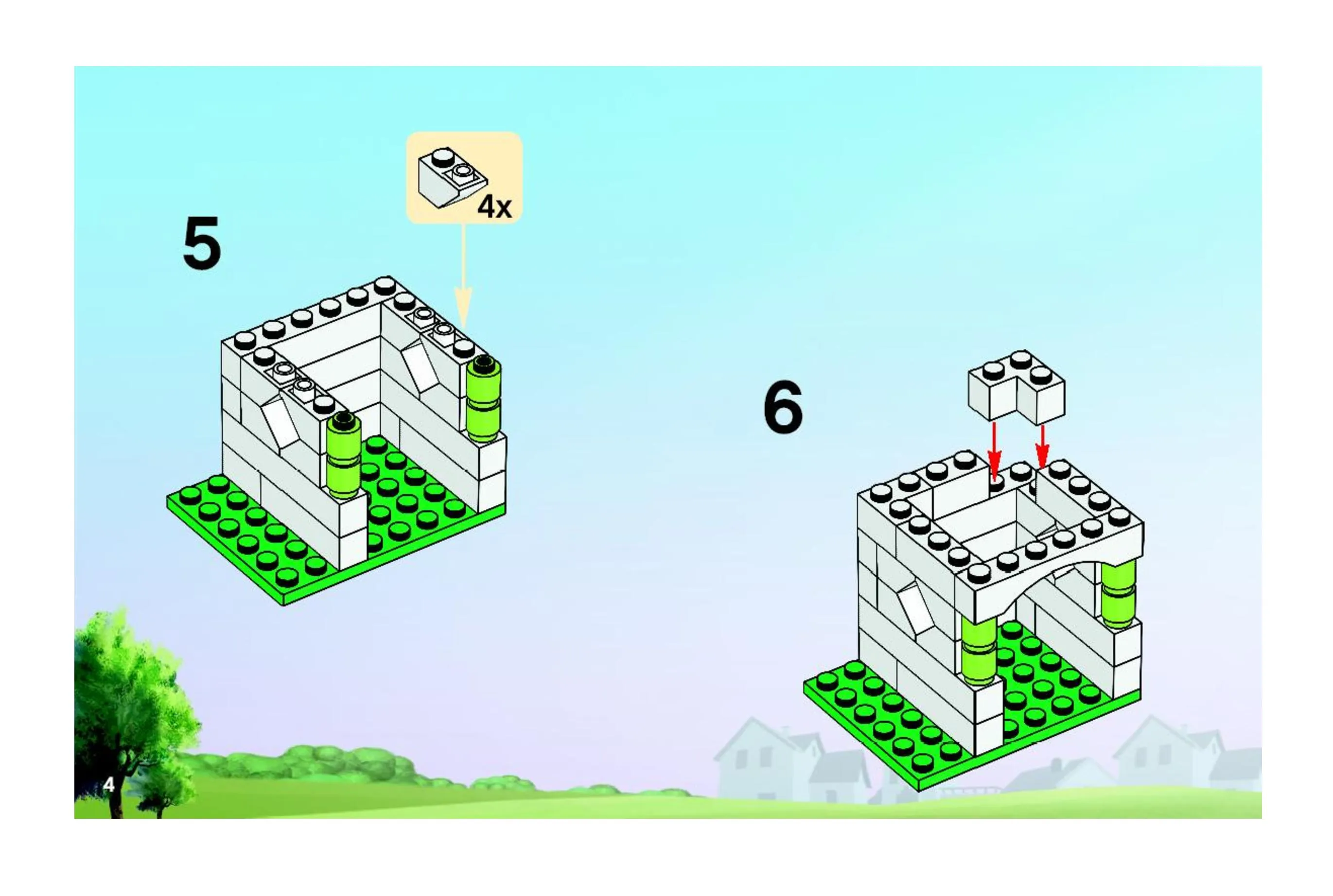 4x

5

6

4