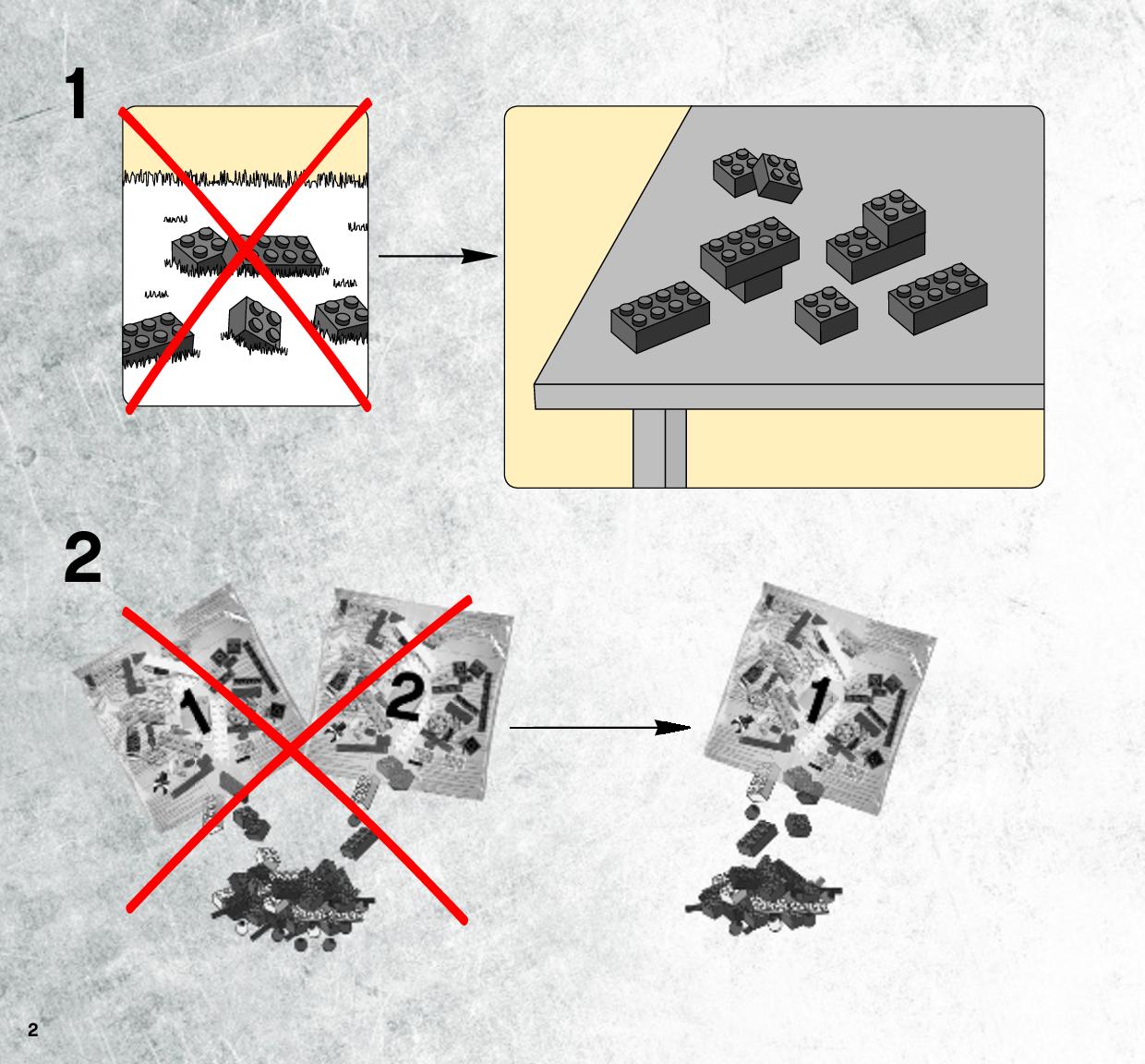 1

2

1

2

1

2