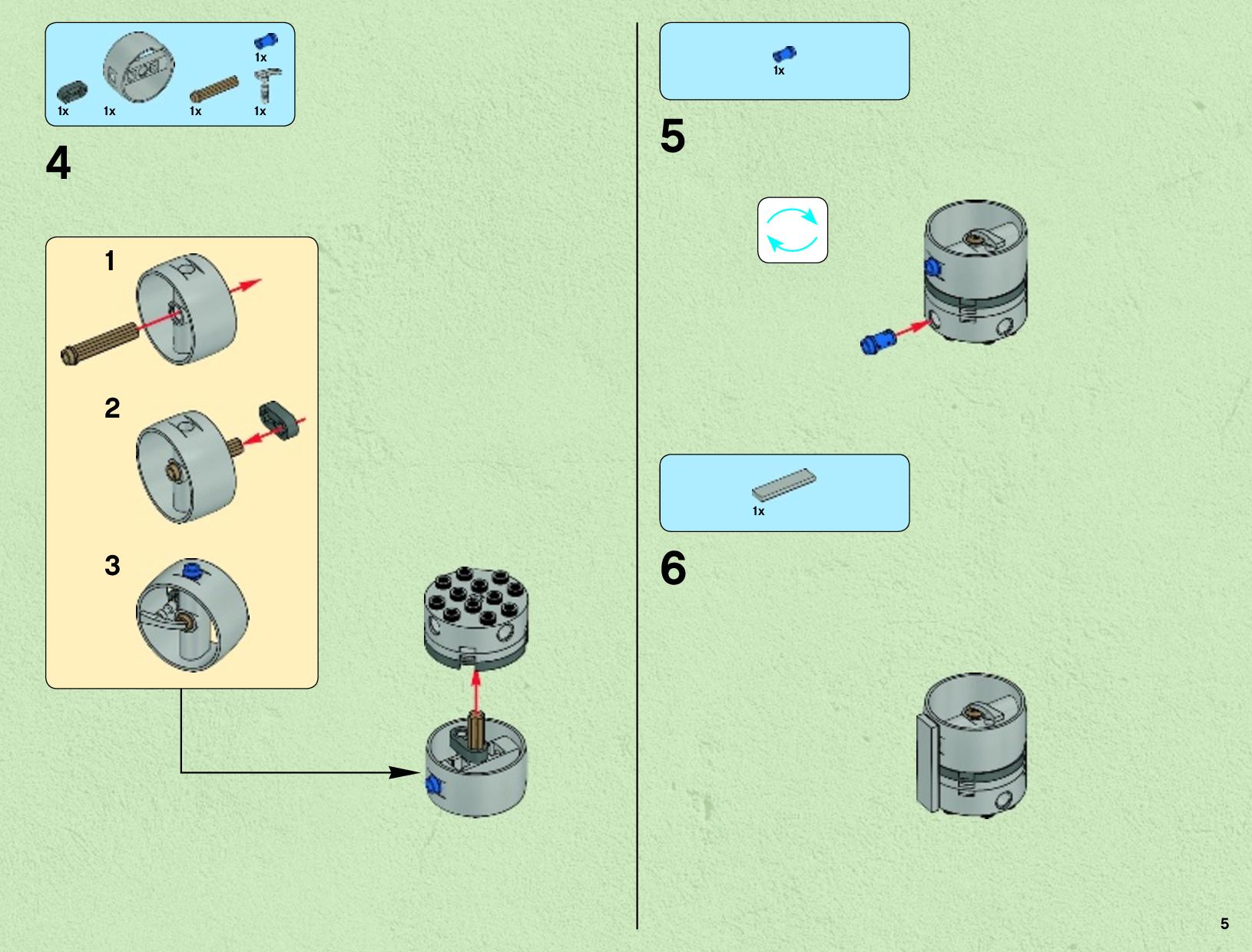 1x
1x
1x
1x
1x

4

1

2

3

1x

5

1x

6

5