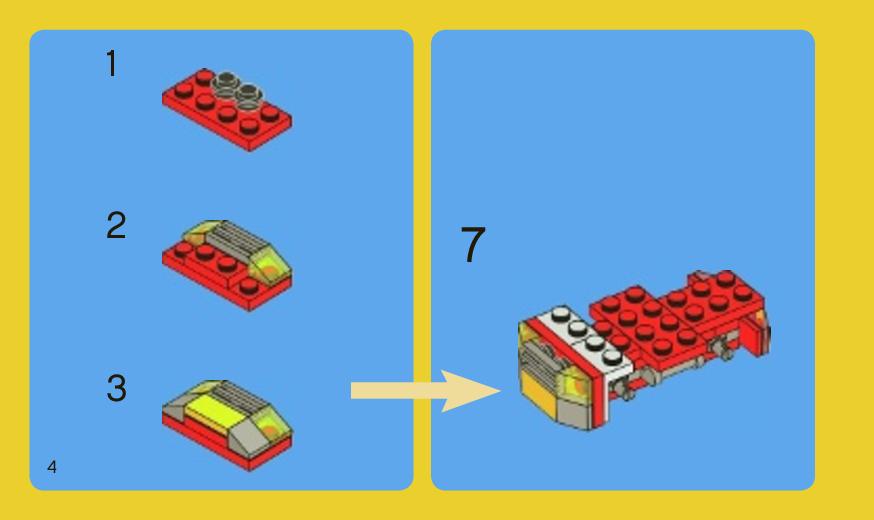 1

2

3

4

7