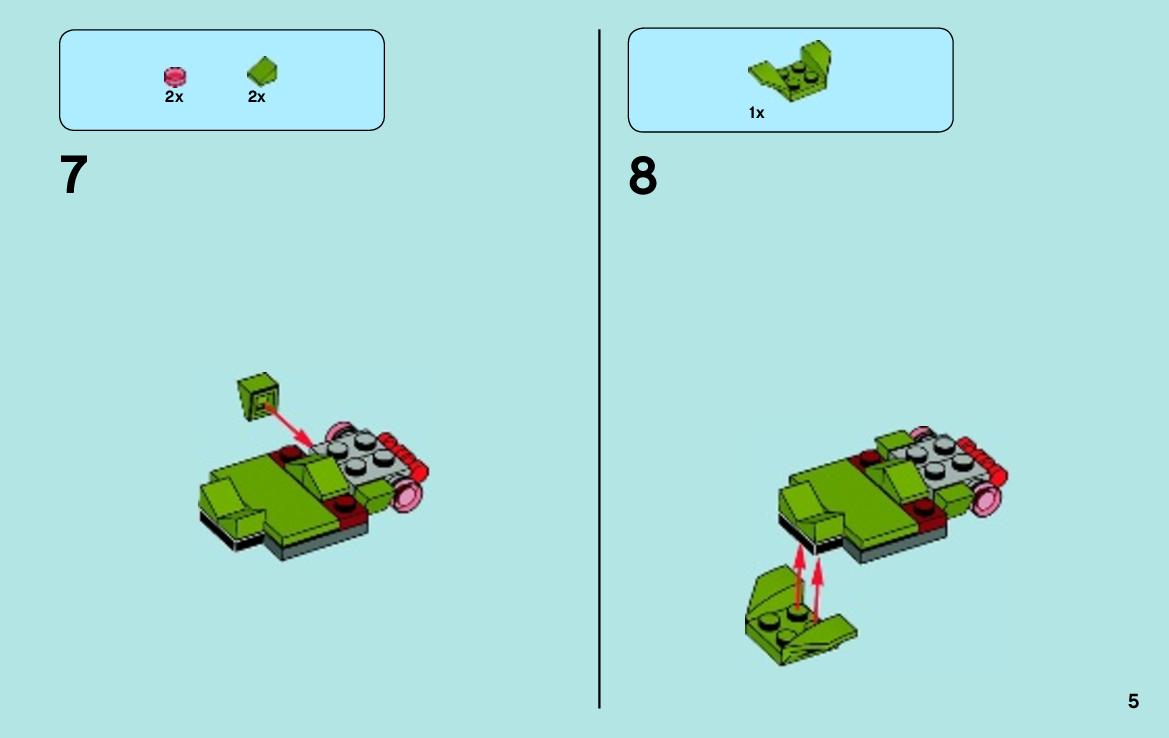 2x 2x

7

1x

8

5