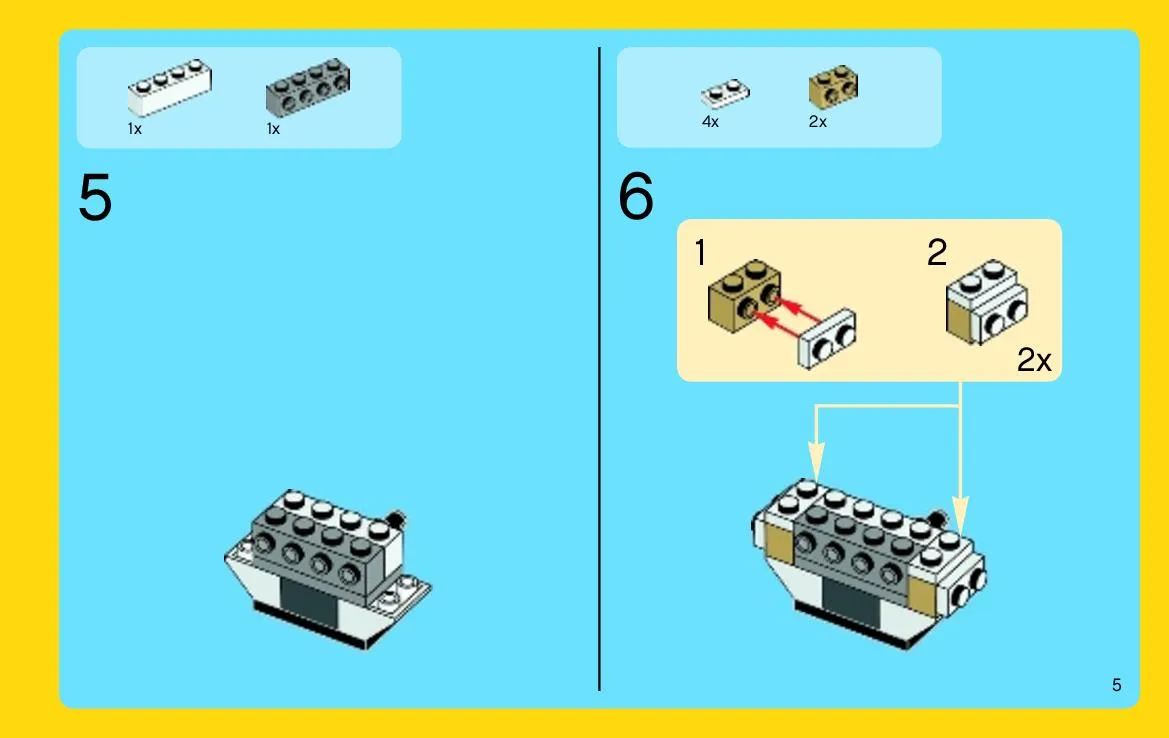 1x 1x

5

4x 2x

6

1

2

2x

5