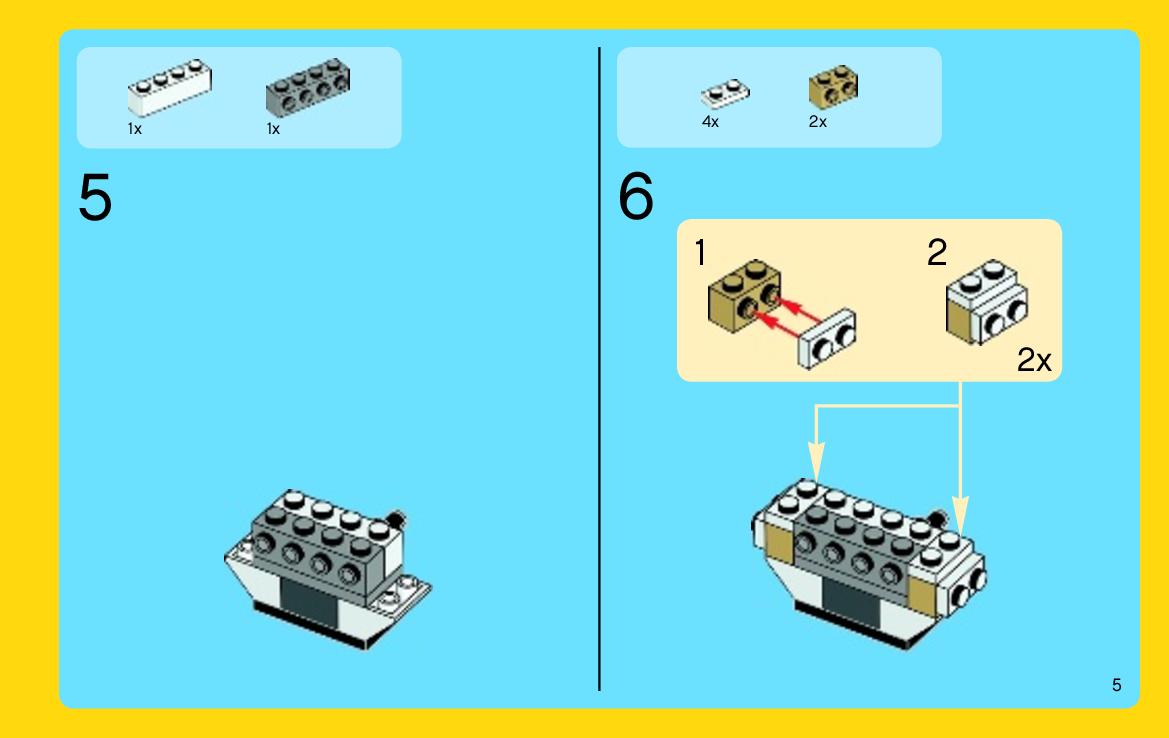 1x
1x

5

4x
2x

6

1

2

2x

5