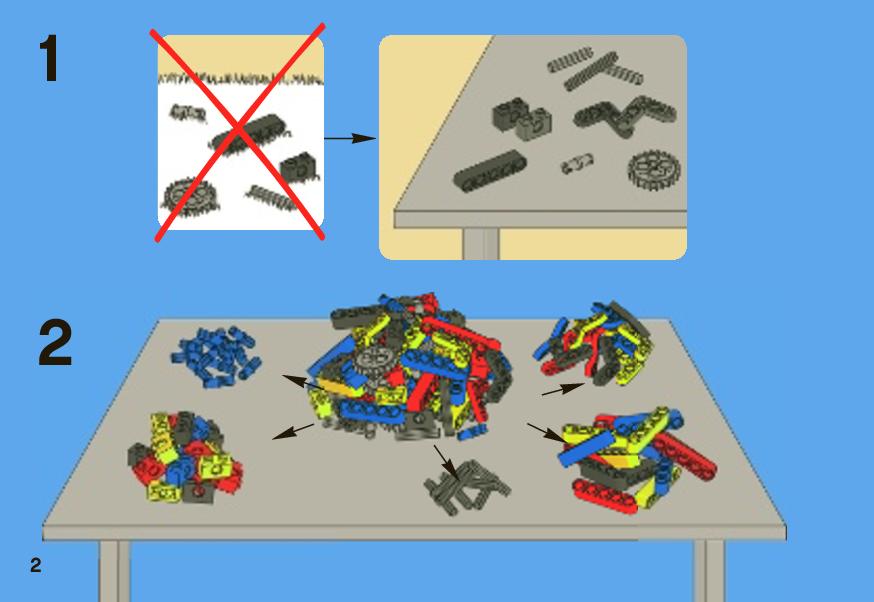 1

2

2