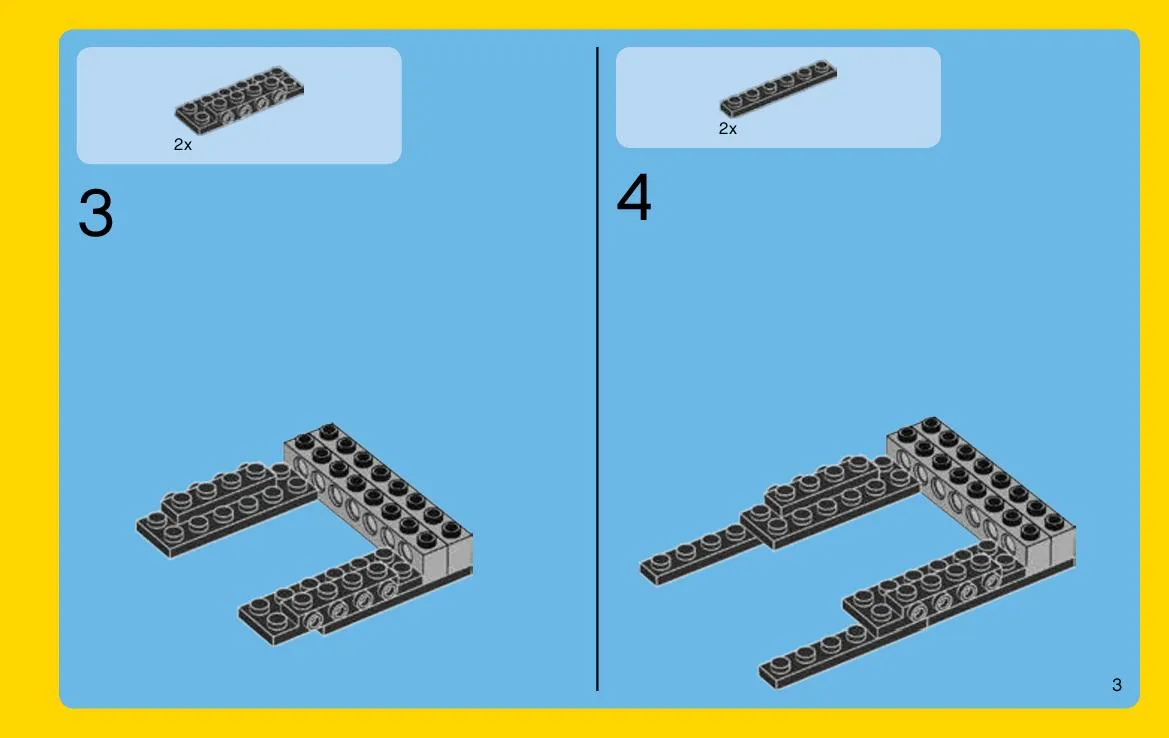 2x

3

2x

4

3