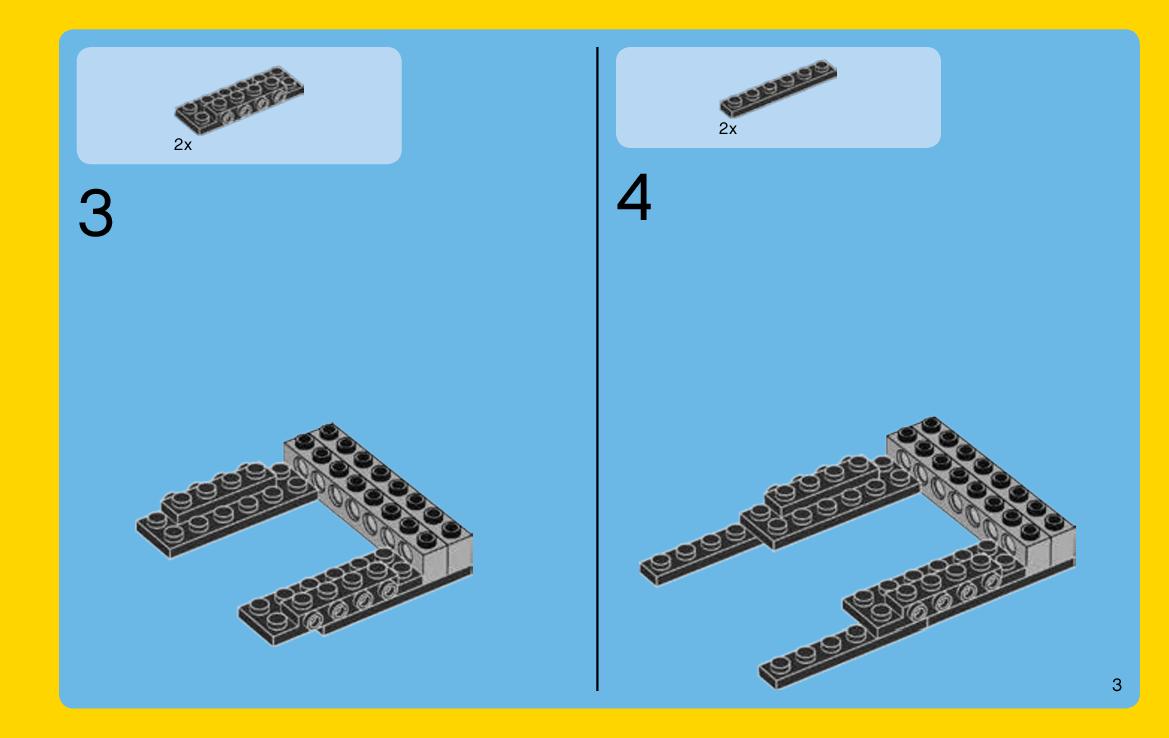 2x

3

2x

4

3