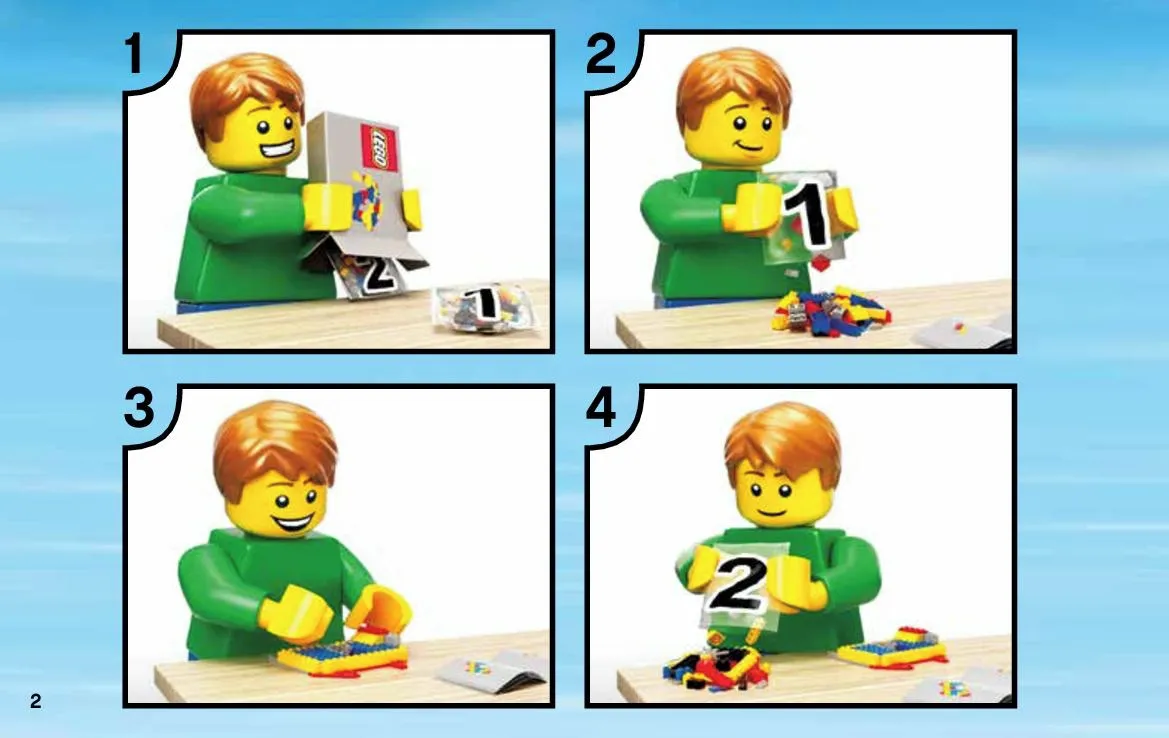 1

LEGO

2

1

2

1

3

4

2

2