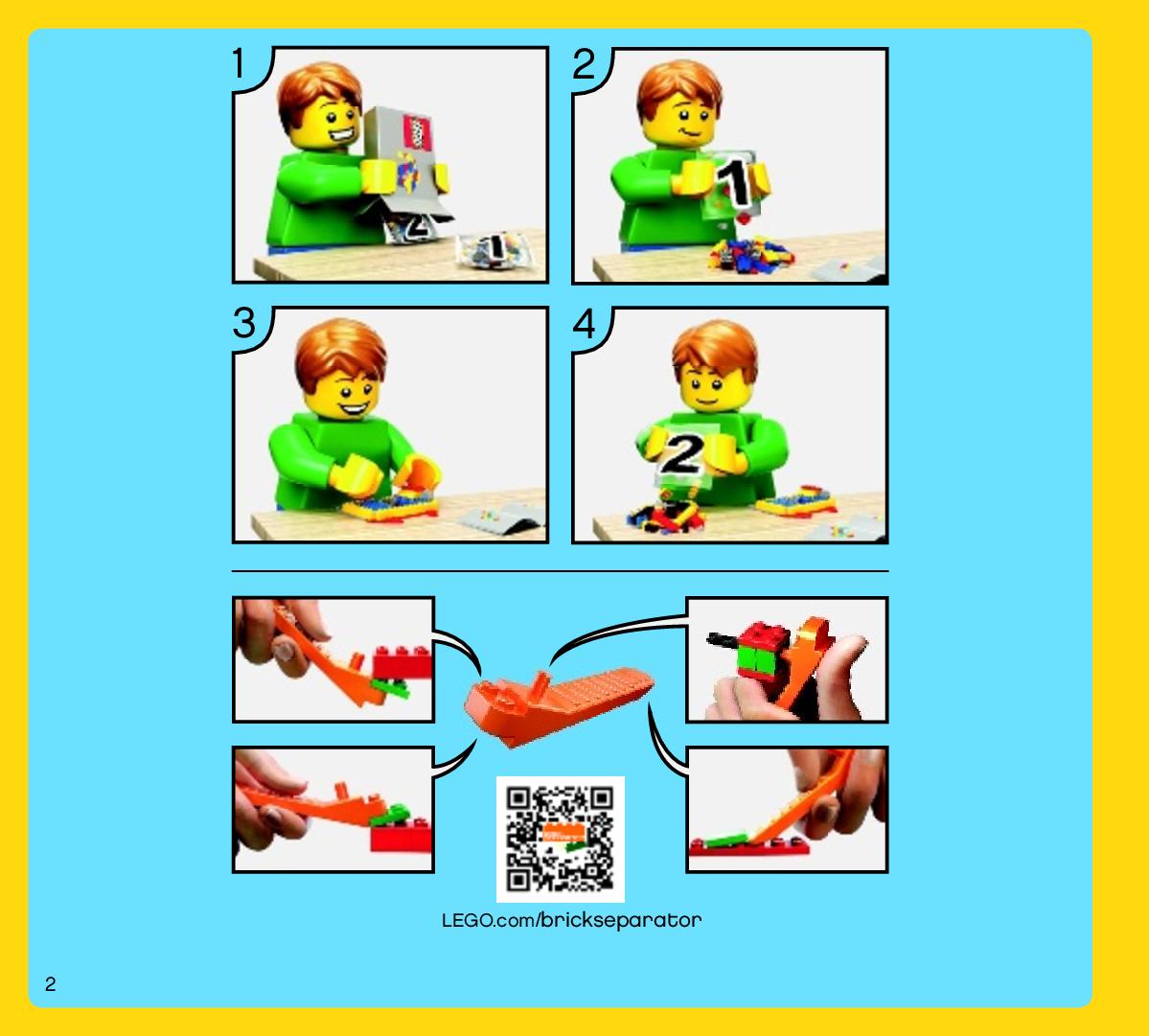 1

2

1

2

1

3

4

2

LEGO.com/brickseparator

2