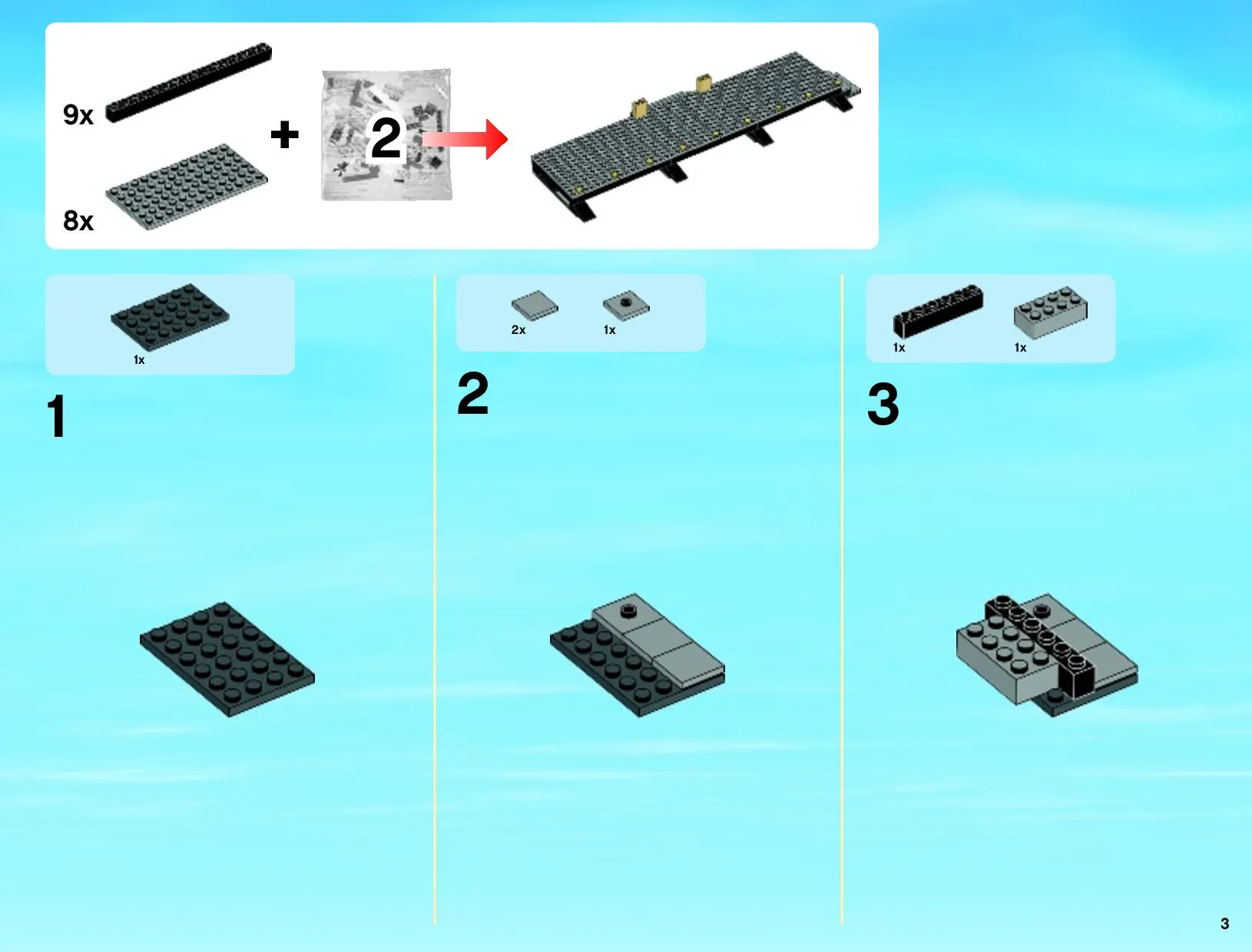 9x

8x

+

2

1x

1

2x

1x

2

1x

1x

3

3