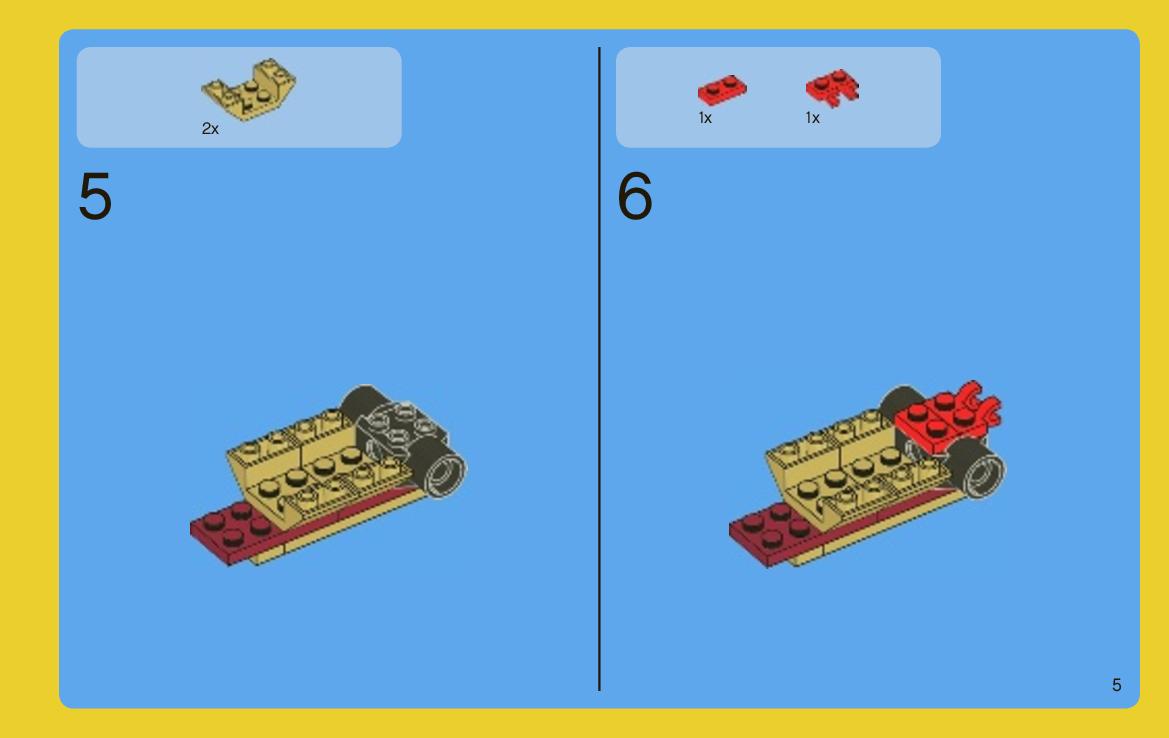 2x

5

1x 1x

6

5