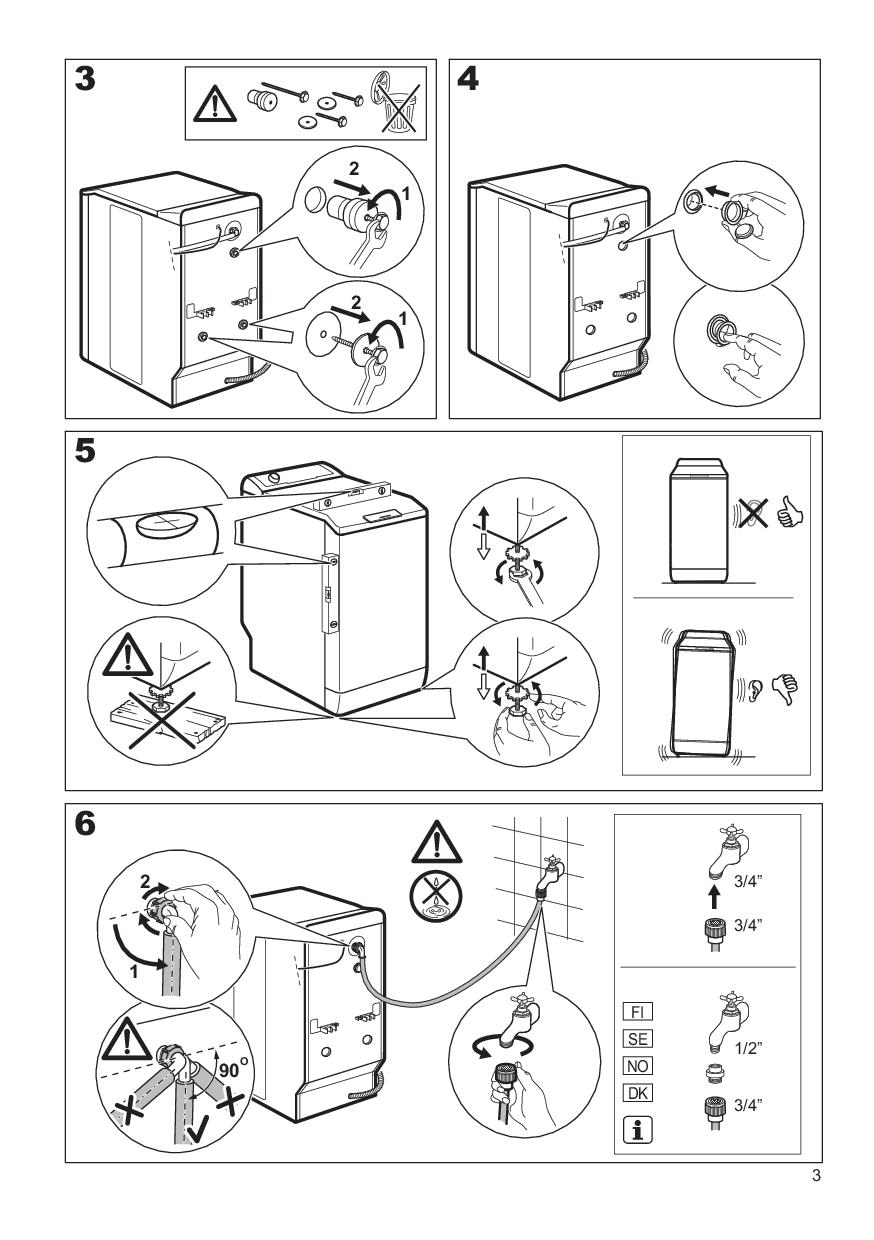 3

2
1
2
1

4

5

6

2
1
90°

3/4"
3/4"

FI
SE
NO
DK

1/2"
3/4"

3