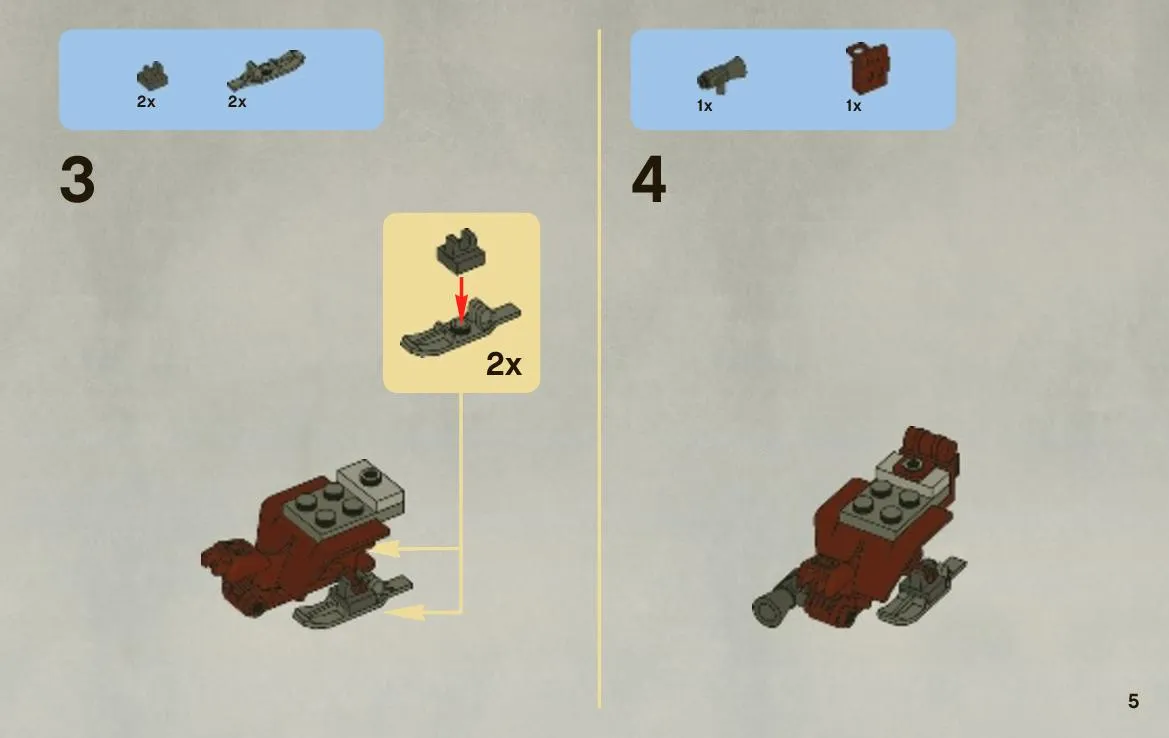 2x 2x

3

2x

1x 1x

4

5