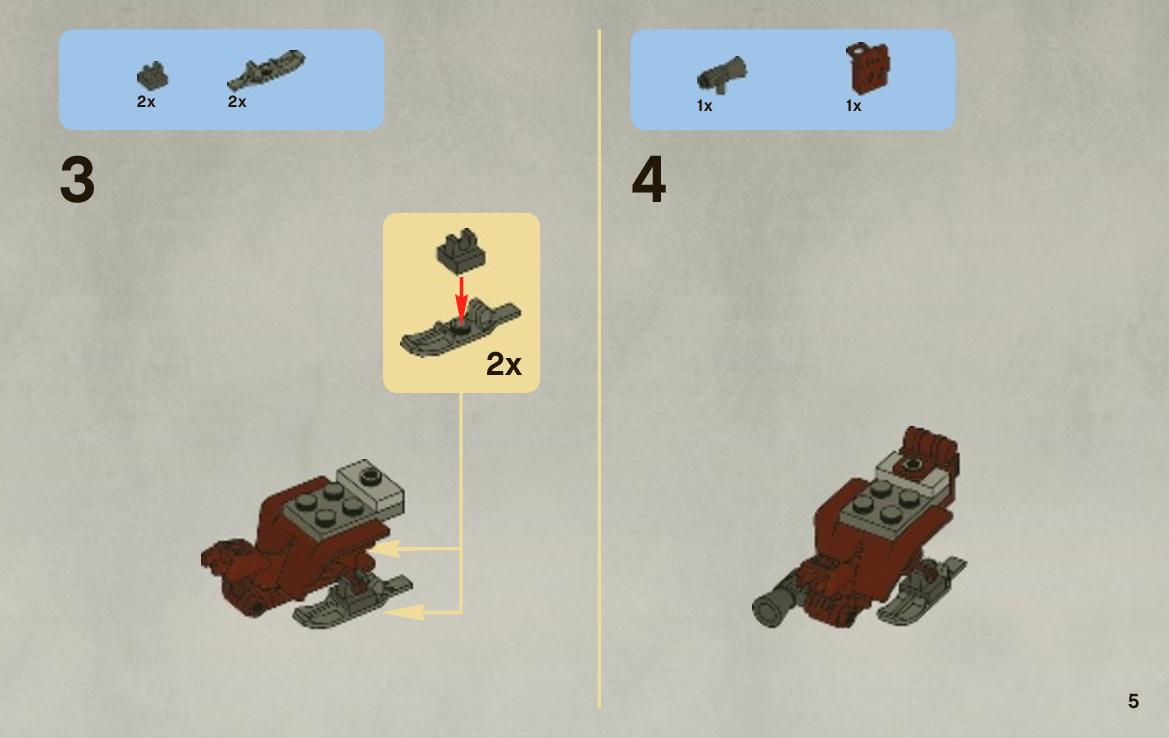 2x 2x

3

2x

1x 1x

4

5