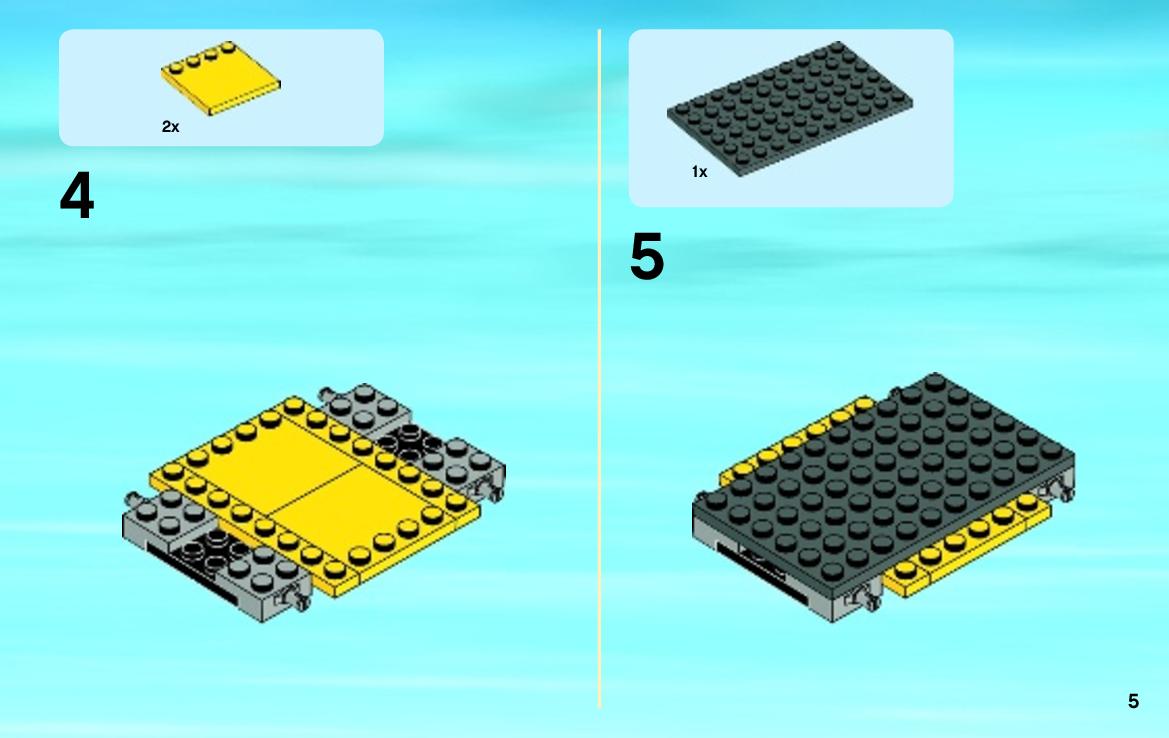 2x

4

1x

5

5