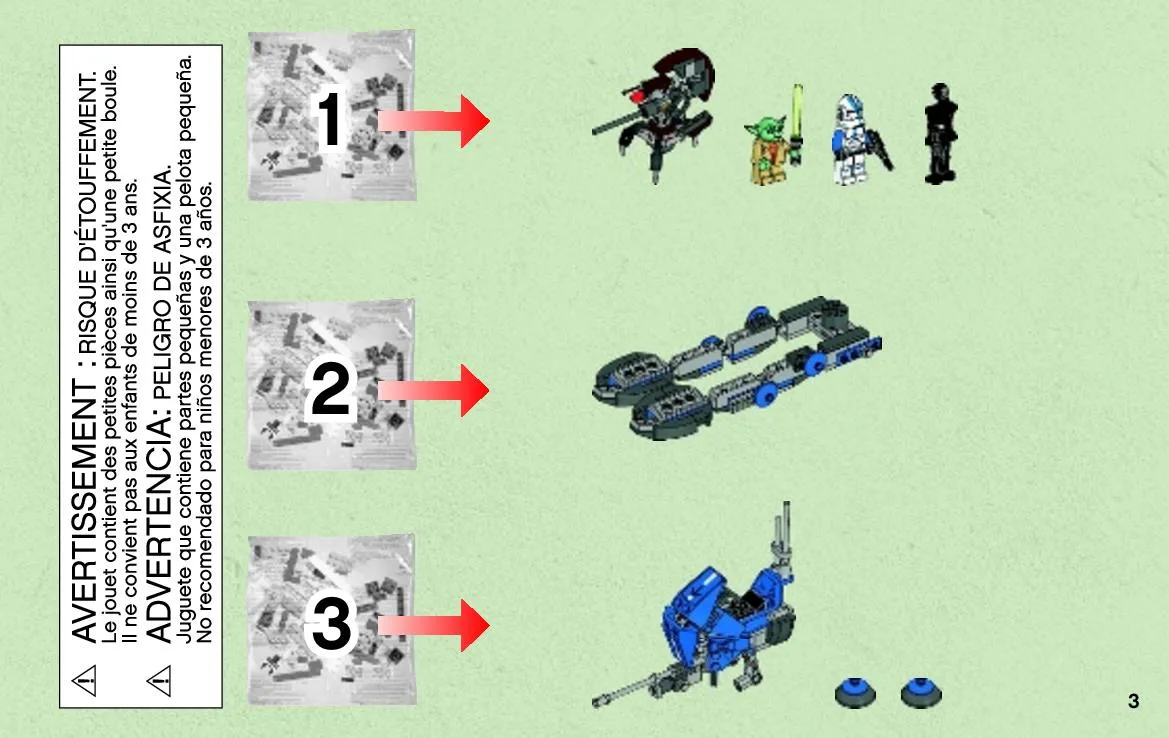 AVERTISSEMENT : RISQUE D'ÉTOUFFEMENT.
Le jouet contient des petites pièces ainsi qu'une petite boule.
Il ne convient pas aux enfants de moins de 3 ans.

ADVERTENCIA: PELIGRO DE ASFIXIA.
Juguete que contiene partes pequeñas y una pelota pequeña.
No recomendado para niños menores de 3 años.

1

2

3

3