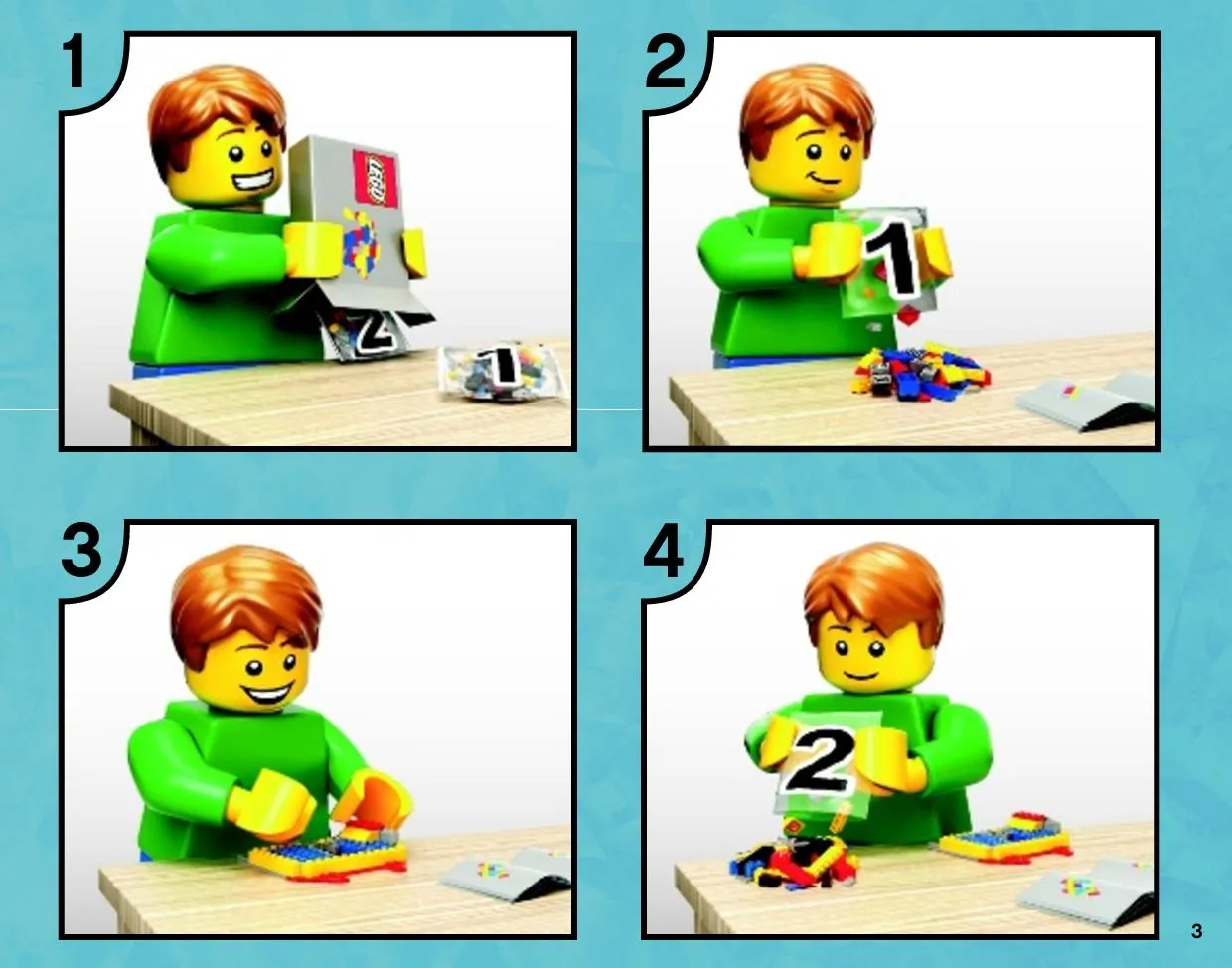 1

LEGO

2

1

2

1

3

4

2

3