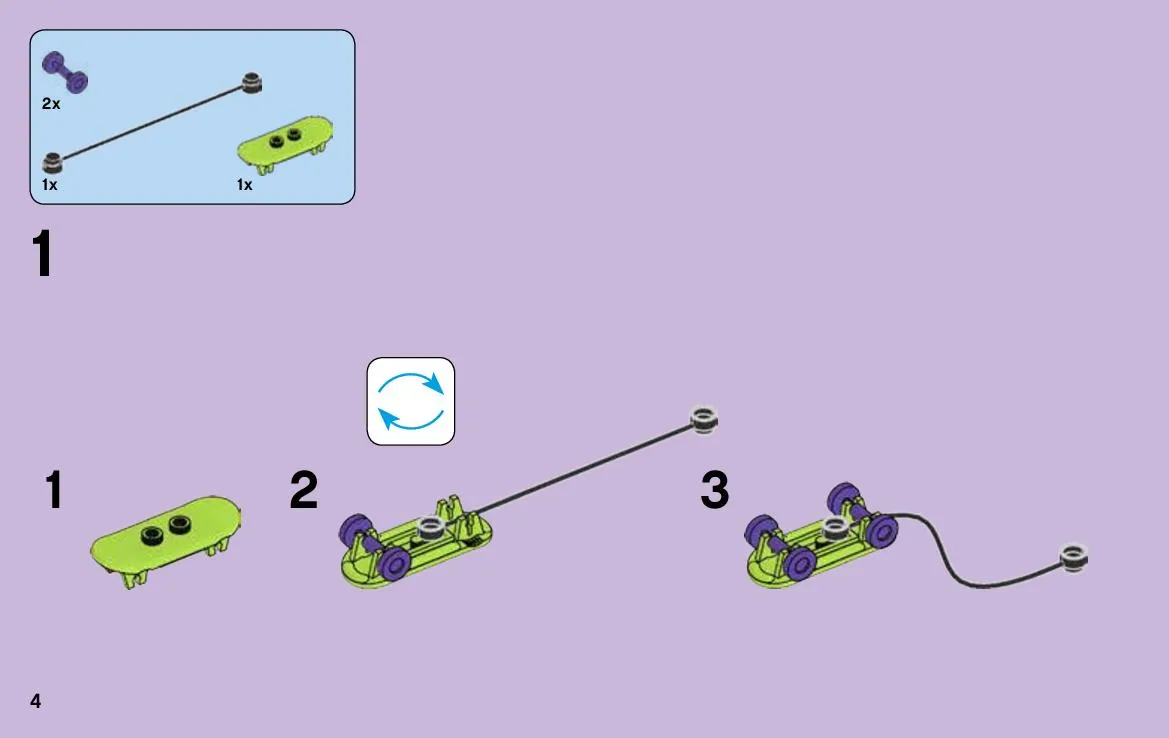 2x

1x

1x

1

1

2

3

4