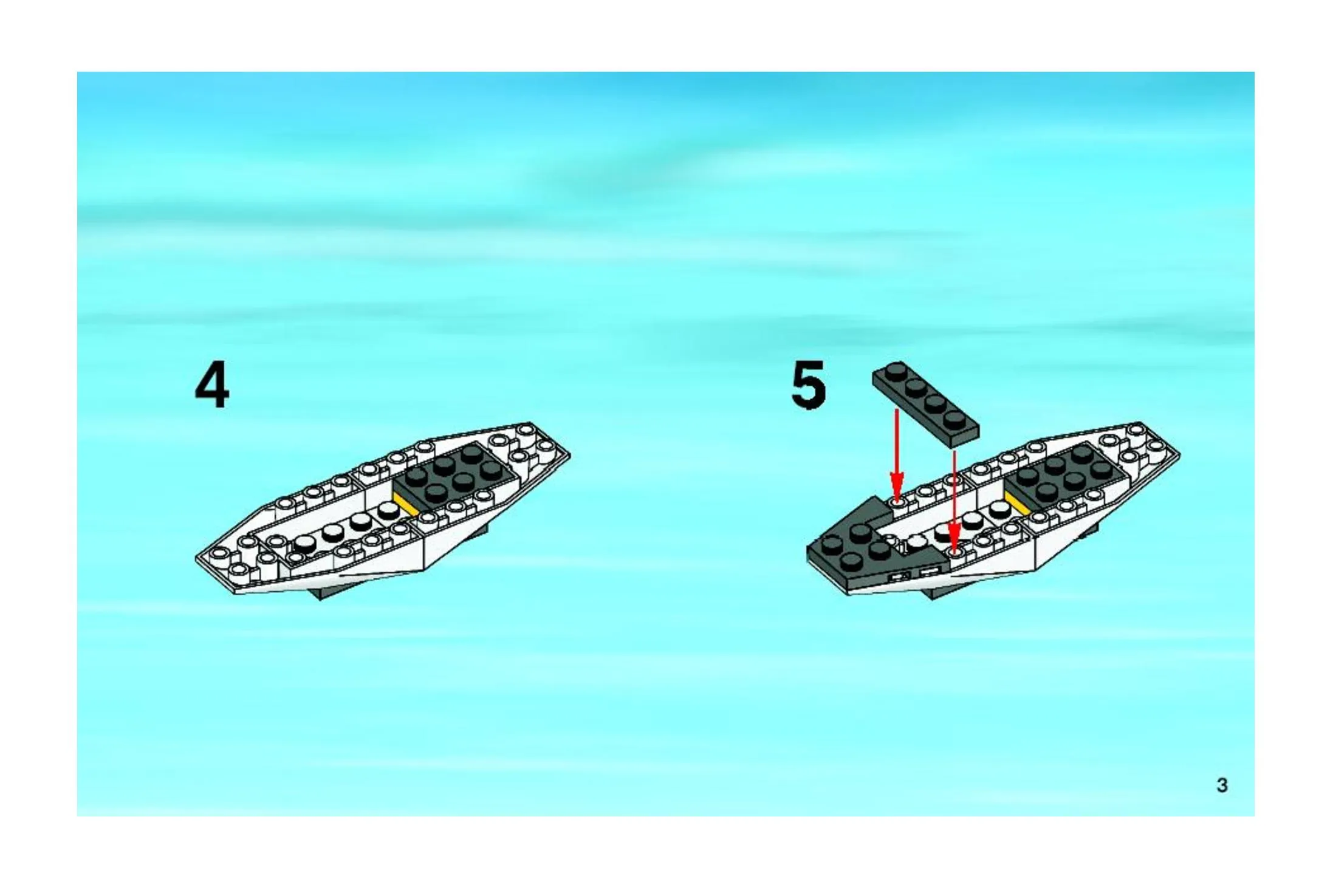 4

5

3