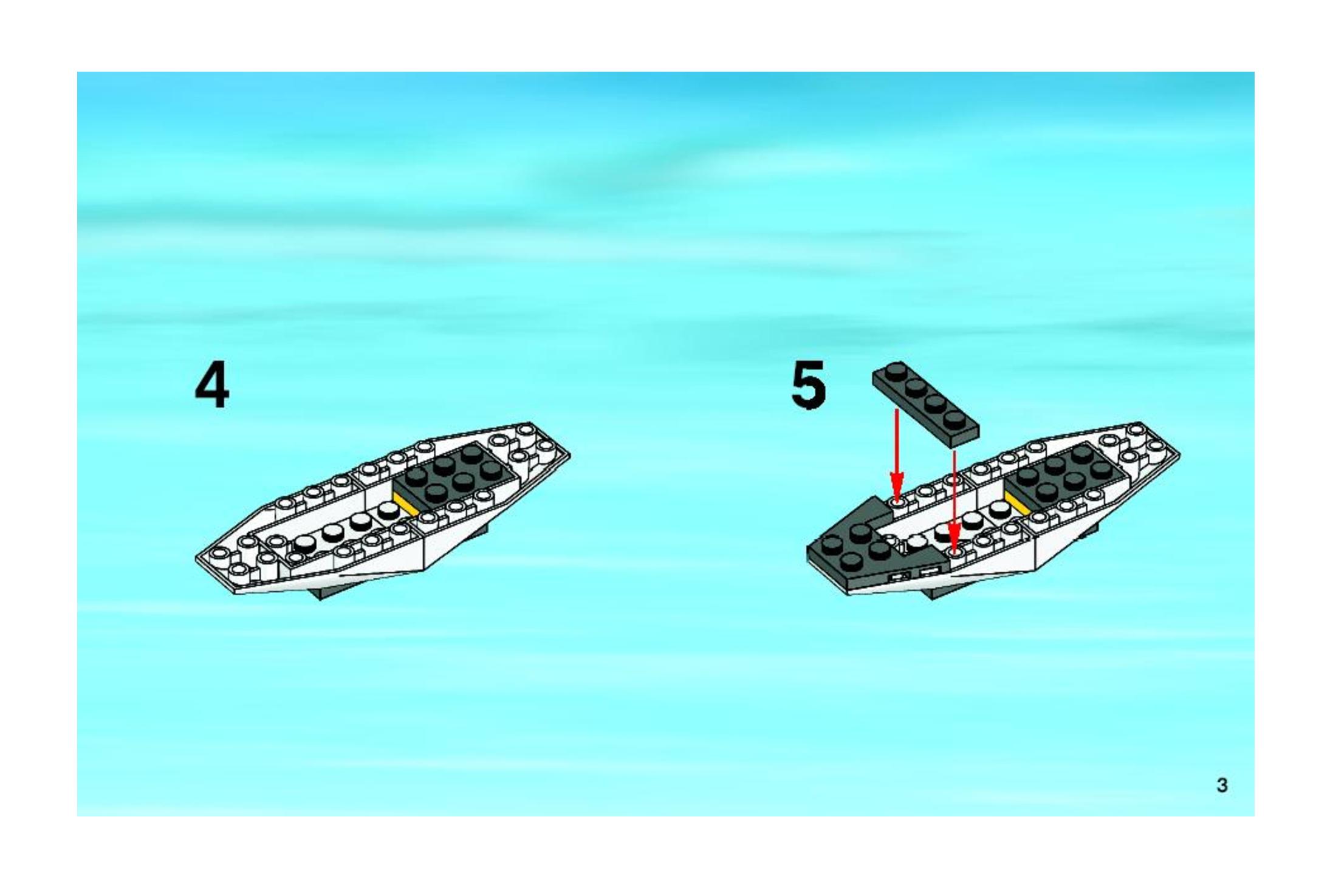 4

5

3