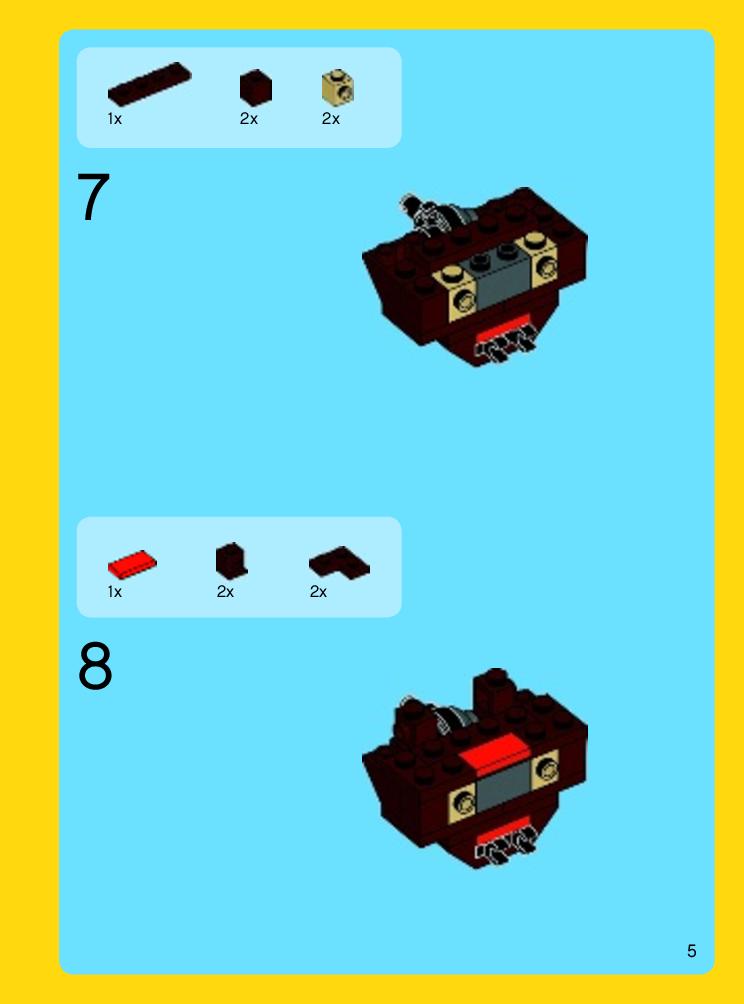 1x 2x 2x

7

1x 2x 2x

8

5