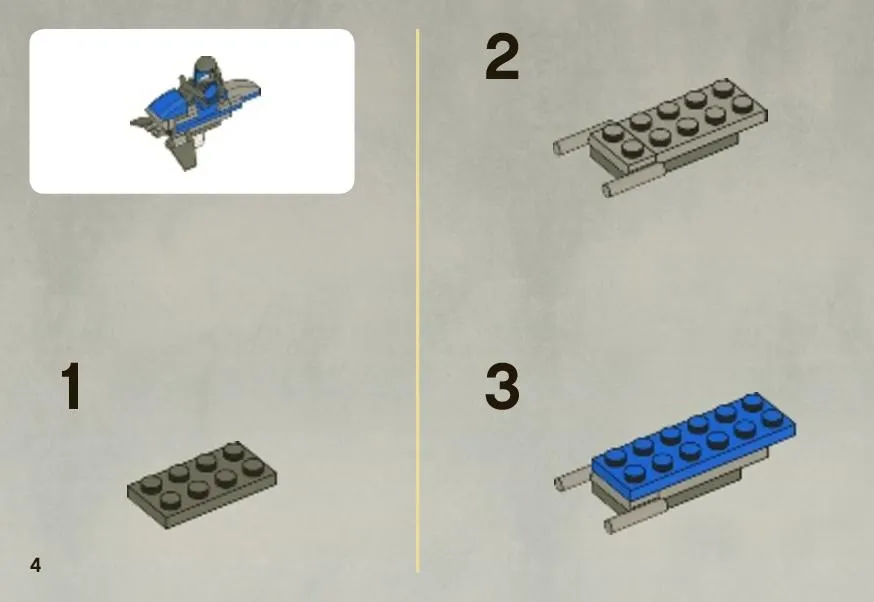 1

4

2

3