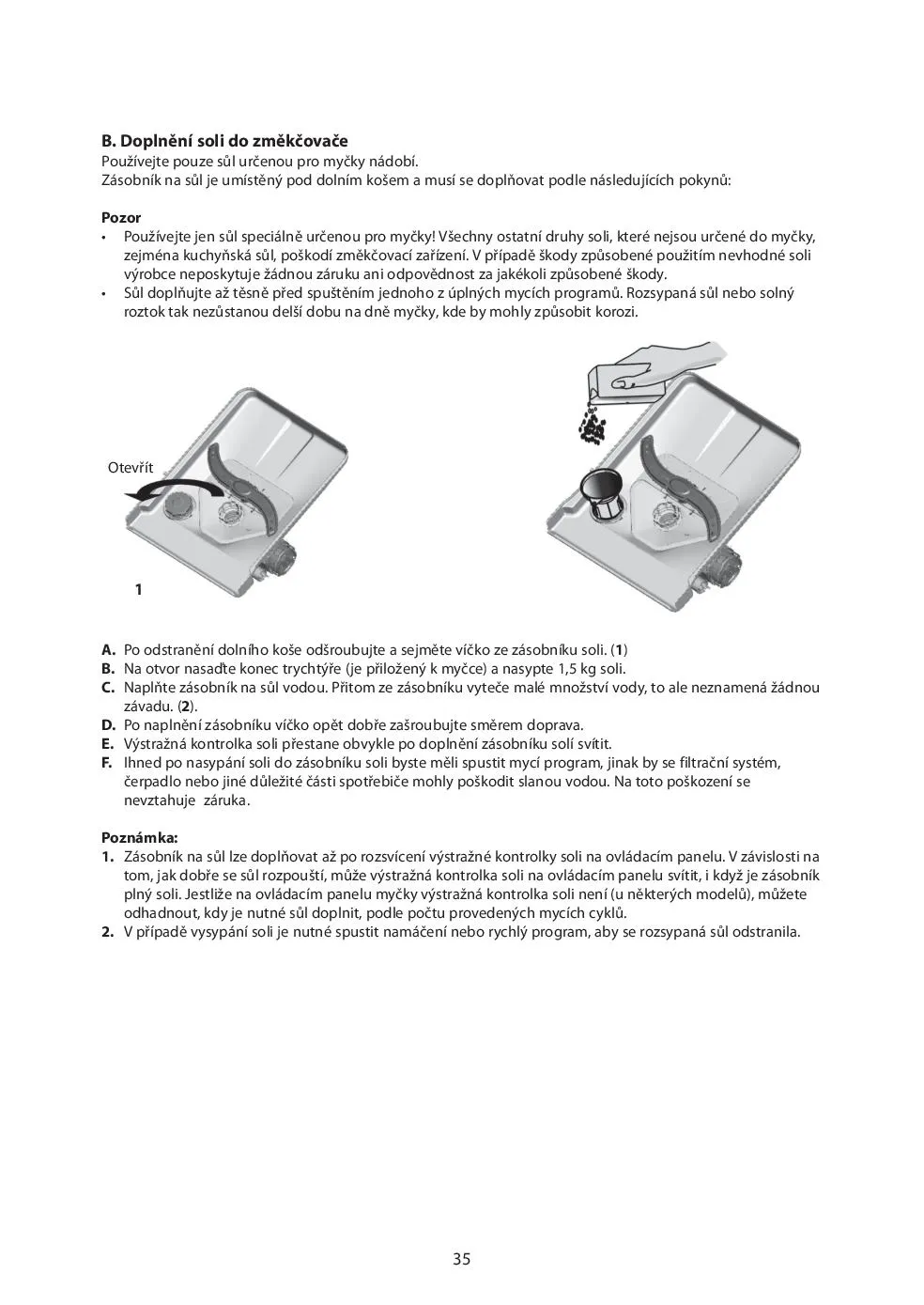 B. Doplnění soli do změkčovače
Používejte pouze sůl určenou pro myčky nádobí.
Zásobník na sůl je umístěný pod dolním košem a musí se doplňovat podle následujících pokynů:

Pozor
• Používejte jen sůl speciálně určenou pro myčky! Všechny ostatní druhy soli, které nejsou určené do myčky, zejména kuchyňská sůl, poškodí změkčovací zařízení. V případě škody způsobené použitím nevhodné soli výrobce neposkytuje žádnou záruku ani odpovědnost za jakékoli způsobené škody.
• Sůl doplňujte až těsně před spuštěním jednoho z úplných mycích programů. Rozsypaná sůl nebo solný roztok tak nezůstanou delší dobu na dně myčky, kde by mohly způsobit korozi.

Otevřít

1

A. Po odstranění dolního koše odšroubujte a sejměte víčko ze zásobníku soli. (1)
B. Na otvor nasaďte konec trychtýře (je přiložený k myčce) a nasypte 1,5 kg soli.
C. Naplňte zásobník na sůl vodou. Přitom ze zásobníku vyteče malé množství vody, to ale neznamená žádnou závadu. (2).
D. Po naplnění zásobníku víčko opět dobře zašroubujte směrem doprava.
E. Výstražná kontrolka soli přestane obvykle po doplnění zásobníku solí svítit.
F. Ihned po nasypání soli do zásobníku soli byste měli spustit mycí program, jinak by se filtrační systém, čerpadlo nebo jiné důležité části spotřebiče mohly poškodit slanou vodou. Na toto poškození se nevztahuje záruka.

Poznámka:
1. Zásobník na sůl lze doplňovat až po rozsvícení výstražné kontrolky soli na ovládacím panelu. V závislosti na tom, jak dobře se sůl rozpouští, může výstražná kontrolka soli na ovládacím panelu svítit, i když je zásobník plný soli. Jestliže na ovládacím panelu myčky výstražná kontrolka soli není (u některých modelů), můžete odhadnout, kdy je nutné sůl doplnit, podle počtu provedených mycích cyklů.
2. V případě vysypání soli je nutné spustit namáčení nebo rychlý program, aby se rozsypaná sůl odstranila.

35