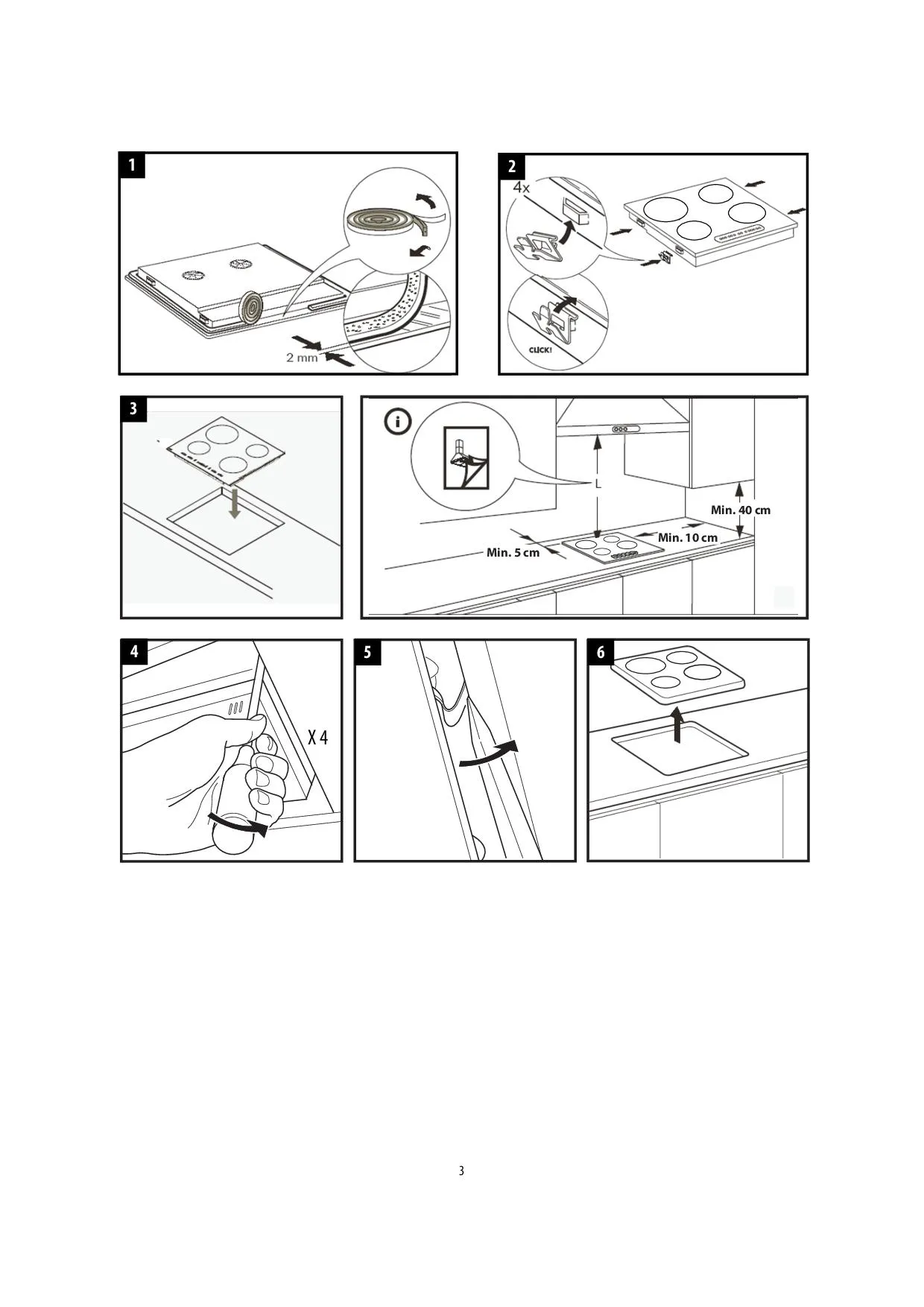 1

2 mm

2

4x

CLICK!

3

i

L

Min. 40 cm

Min. 10 cm

Min. 5 cm

4

X 4

5

6

3