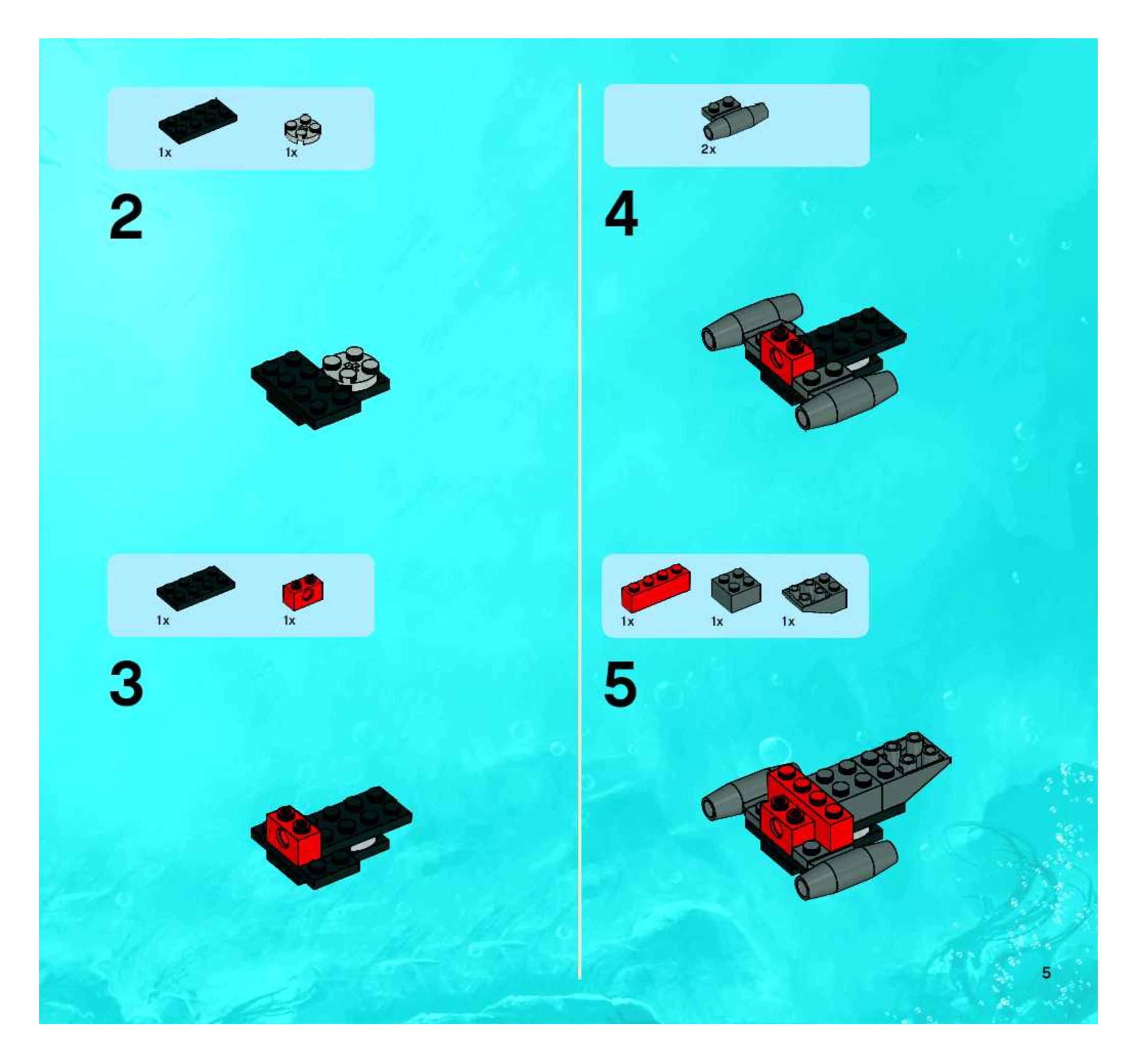 1x 1x

2

1x 1x

3

2x

4

1x 1x 1x

5

5