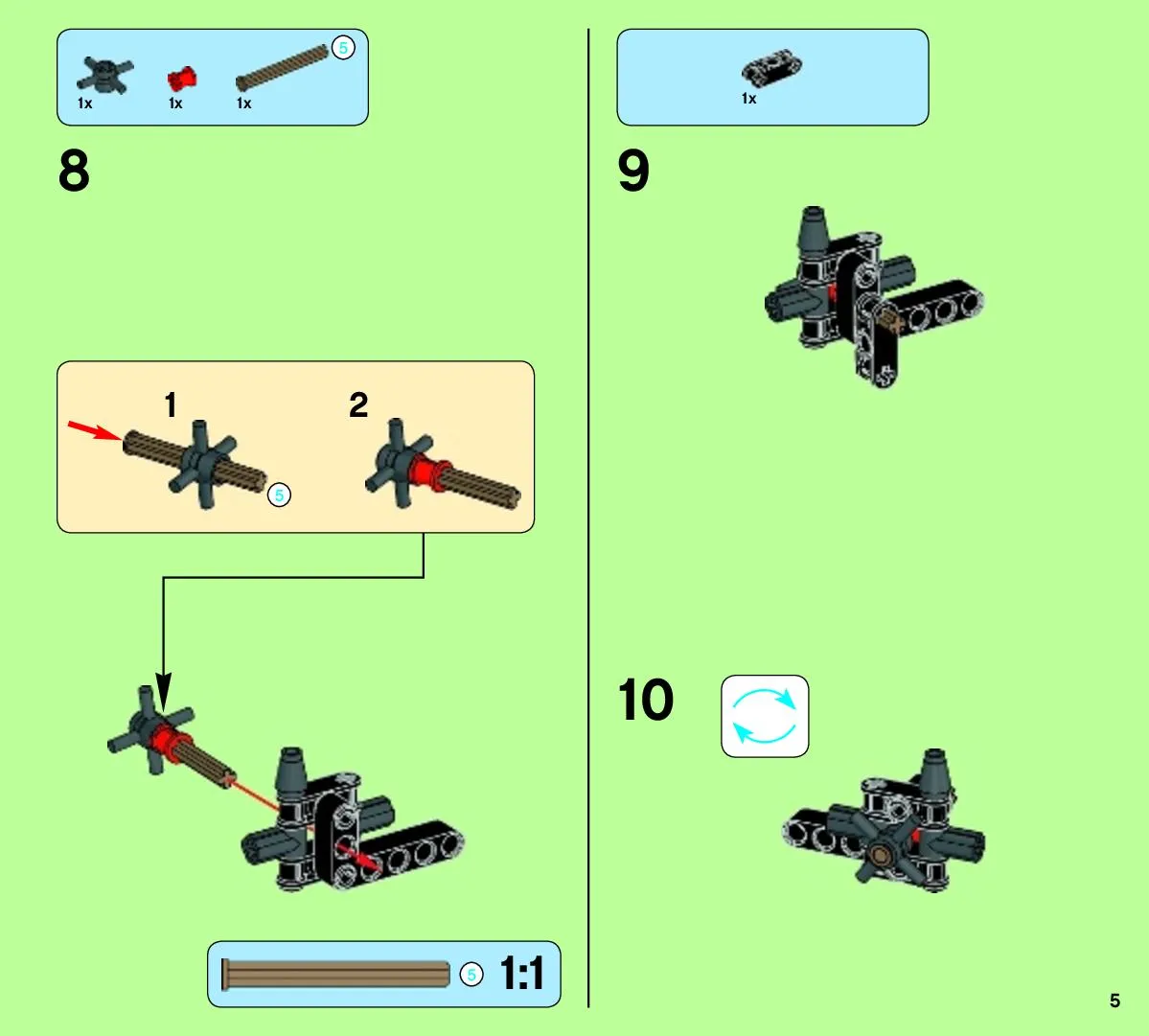 1x 1x 1x 5

8

1

5

2

5 1:1

1x

9

10

5